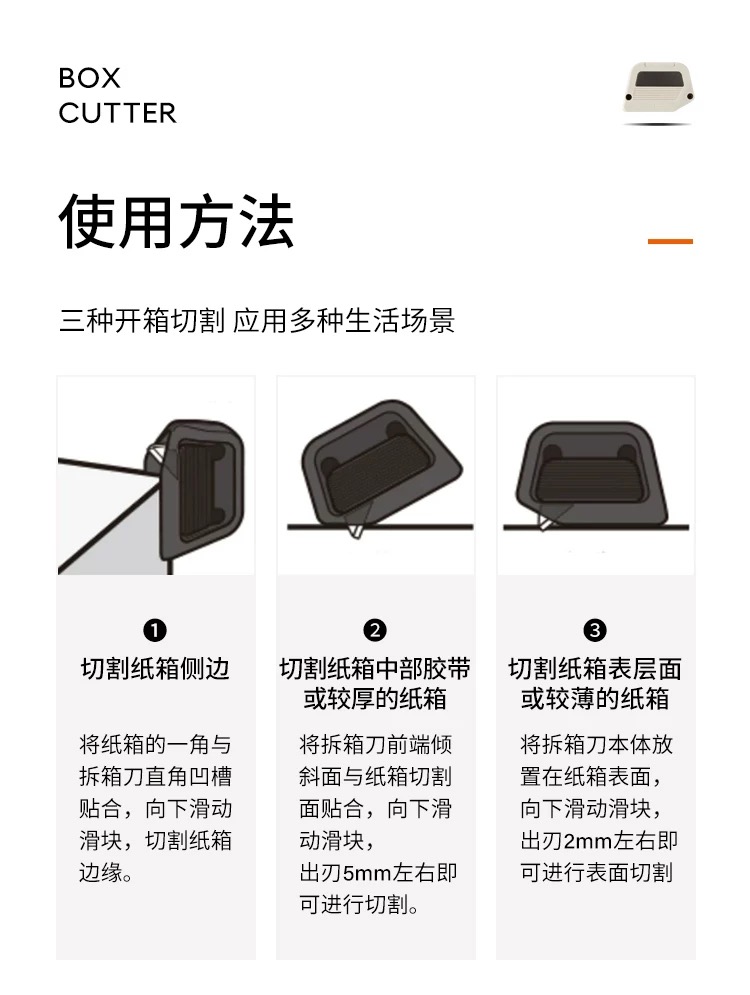 BOX
CUTTER

使用方法

三种开箱切割 应用多种生活场景

❶
切割纸箱侧边

将纸箱的一角与拆箱刀直角凹槽贴合，向下滑动滑块，切割纸箱边缘。

❷
切割纸箱中部胶带或较厚的纸箱

将拆箱刀前端倾斜面与纸箱切割面贴合，向下滑动滑块，
出刃5mm左右即可进行切割。

❸
切割纸箱表层面或较薄的纸箱

将拆箱刀本体放置在纸箱表面，向下滑动滑块，出刃2mm左右即可进行表面切割