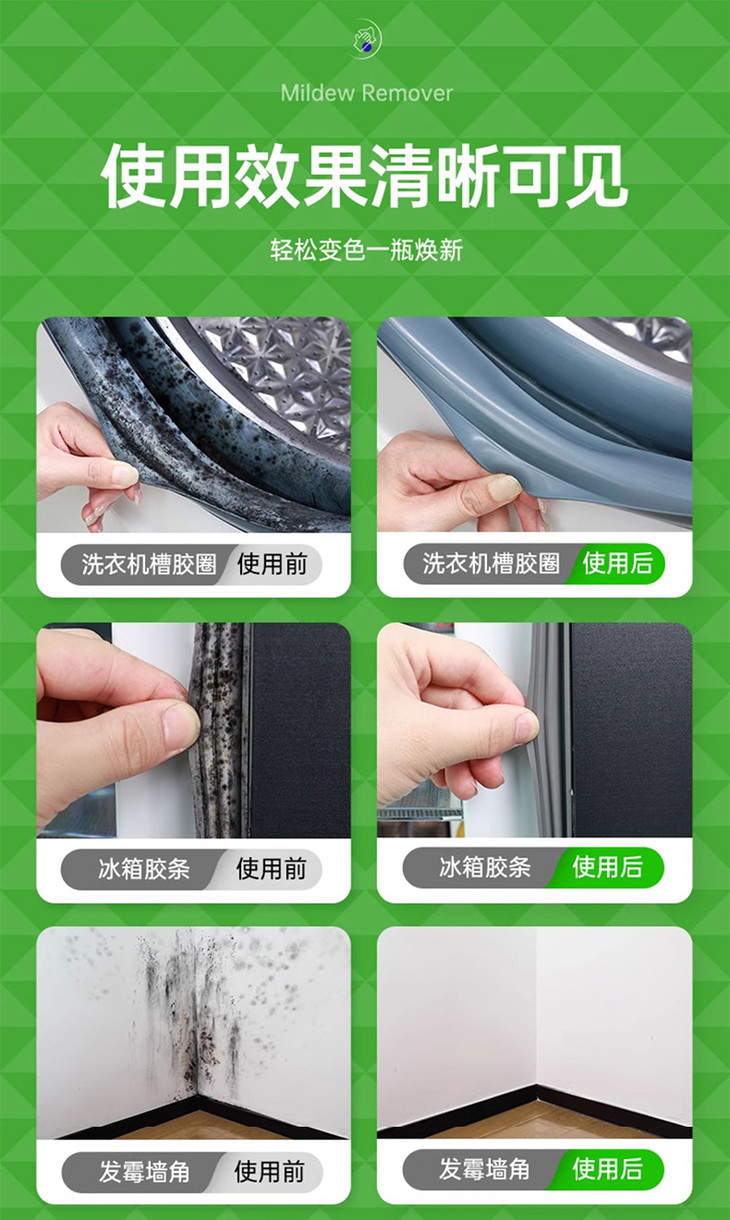 Mildew Remover

使用效果清晰可见

轻松变色一瓶焕新

洗衣机槽胶圈 使用前

洗衣机槽胶圈 使用后

冰箱胶条 使用前

冰箱胶条 使用后

发霉墙角 使用前

发霉墙角 使用后