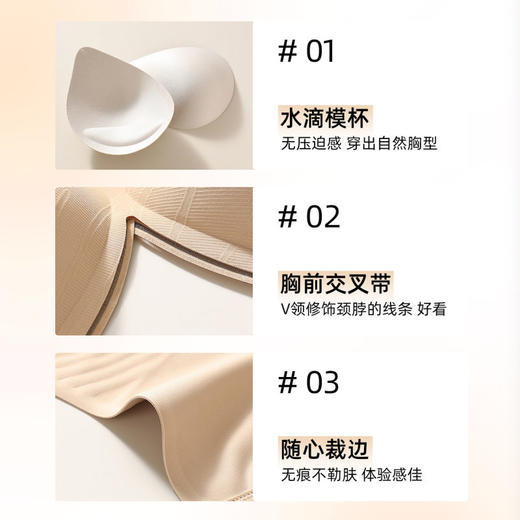 # 01

水滴模杯

无压迫感 穿出自然胸型

# 02

胸前交叉带

V领修饰颈脖的线条 好看

# 03

随心裁边

无痕不勒肤 体验感佳