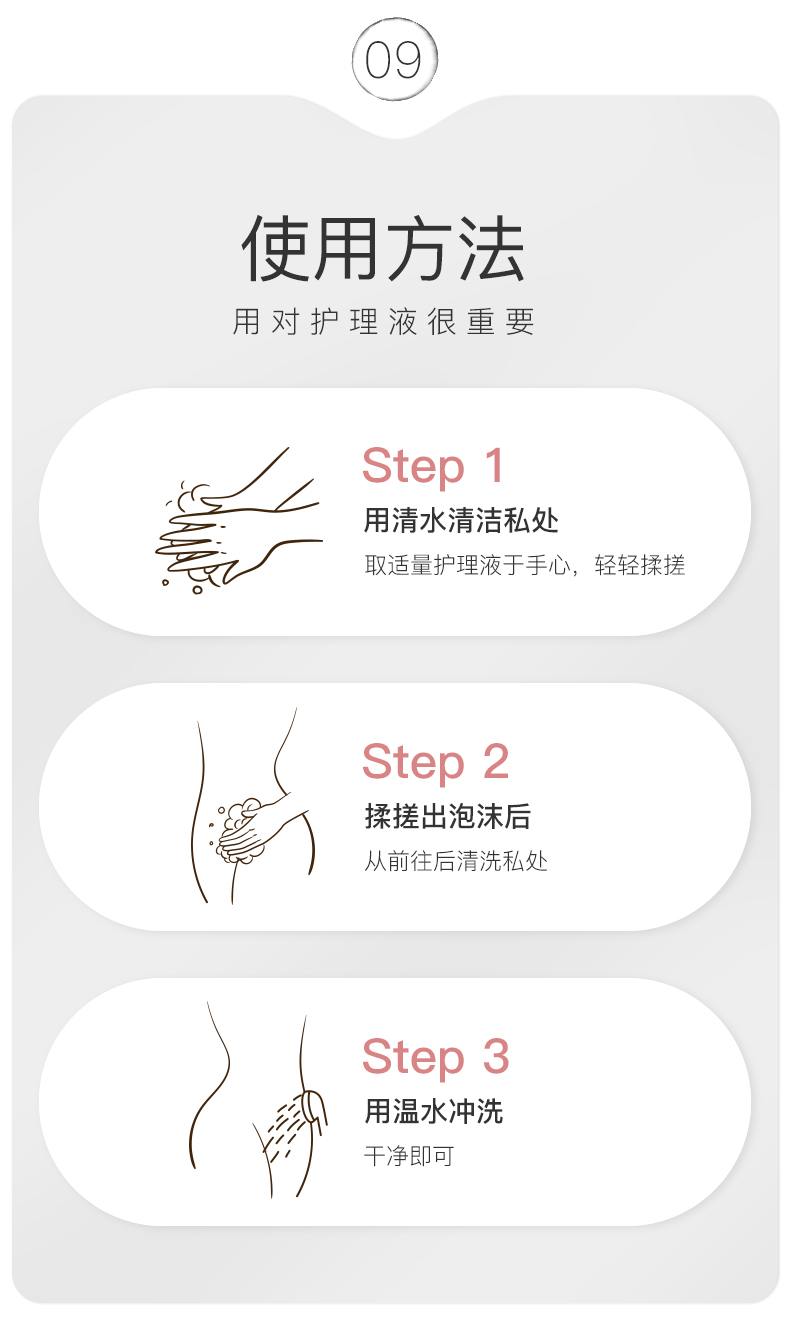 09

使用方法

用对护理液很重要

Step 1

用清水清洁私处

取适量护理液于手心，轻轻揉搓

Step 2

揉搓出泡沫后

从前往后清洗私处

Step 3

用温水冲洗

干净即可