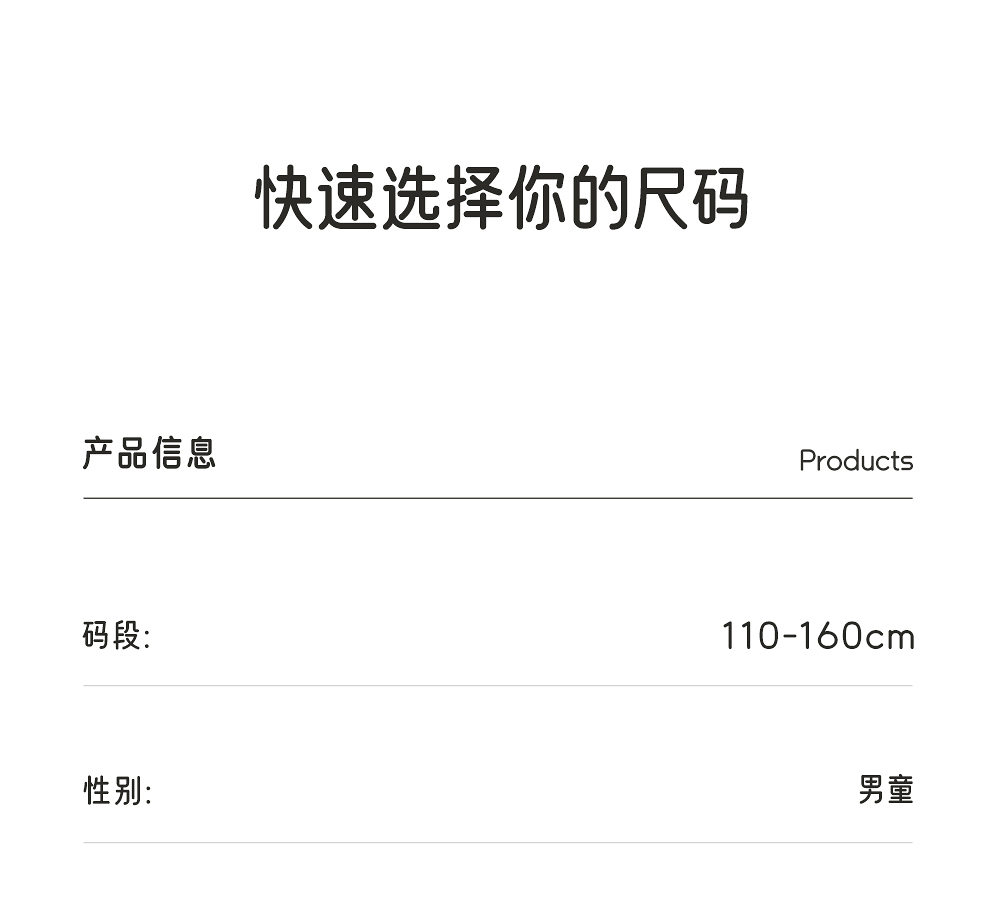 快速选择你的尺码

产品信息 Products

码段: 110-160cm

性别: 男童