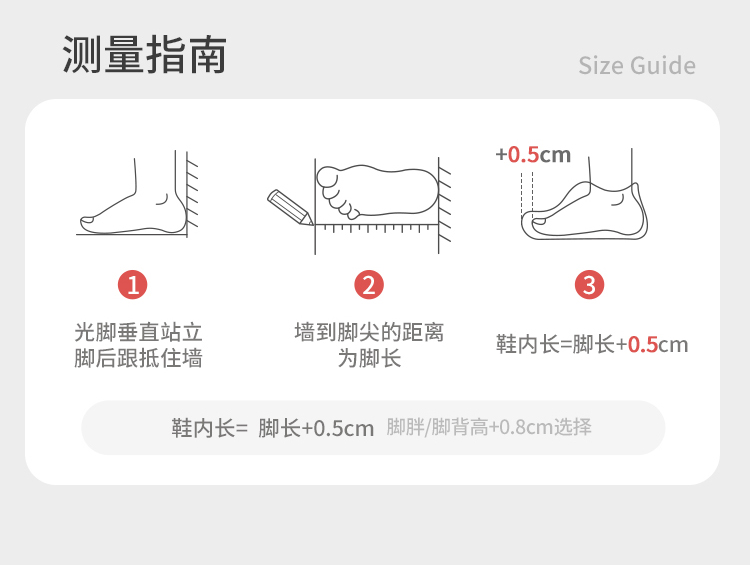 测量指南

Size Guide

+0.5cm

1

光脚垂直站立
脚后跟抵住墙

2

墙到脚尖的距离
为脚长

3

鞋内长=脚长+0.5cm

鞋内长= 脚长+0.5cm 脚胖/脚背高+0.8cm选择