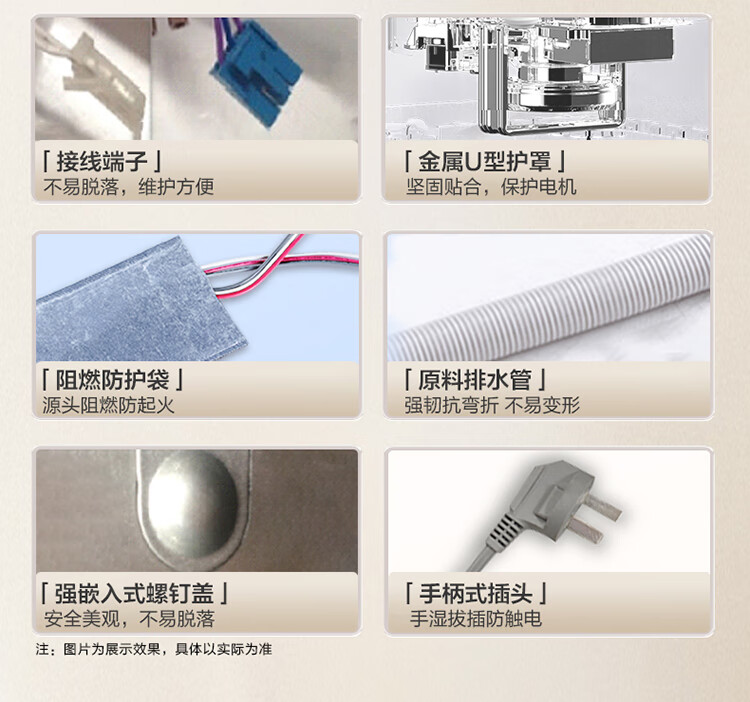 「 接线端子 」
不易脱落，维护方便

「 金属U型护罩 」
坚固贴合，保护电机

「 阻燃防护袋 」
源头阻燃防起火

「 原料排水管 」
强韧抗弯折 不易变形

「 强嵌入式螺钉盖 」
安全美观，不易脱落

「 手柄式插头 」
手湿拔插防触电

注：图片为展示效果，具体以实际为准