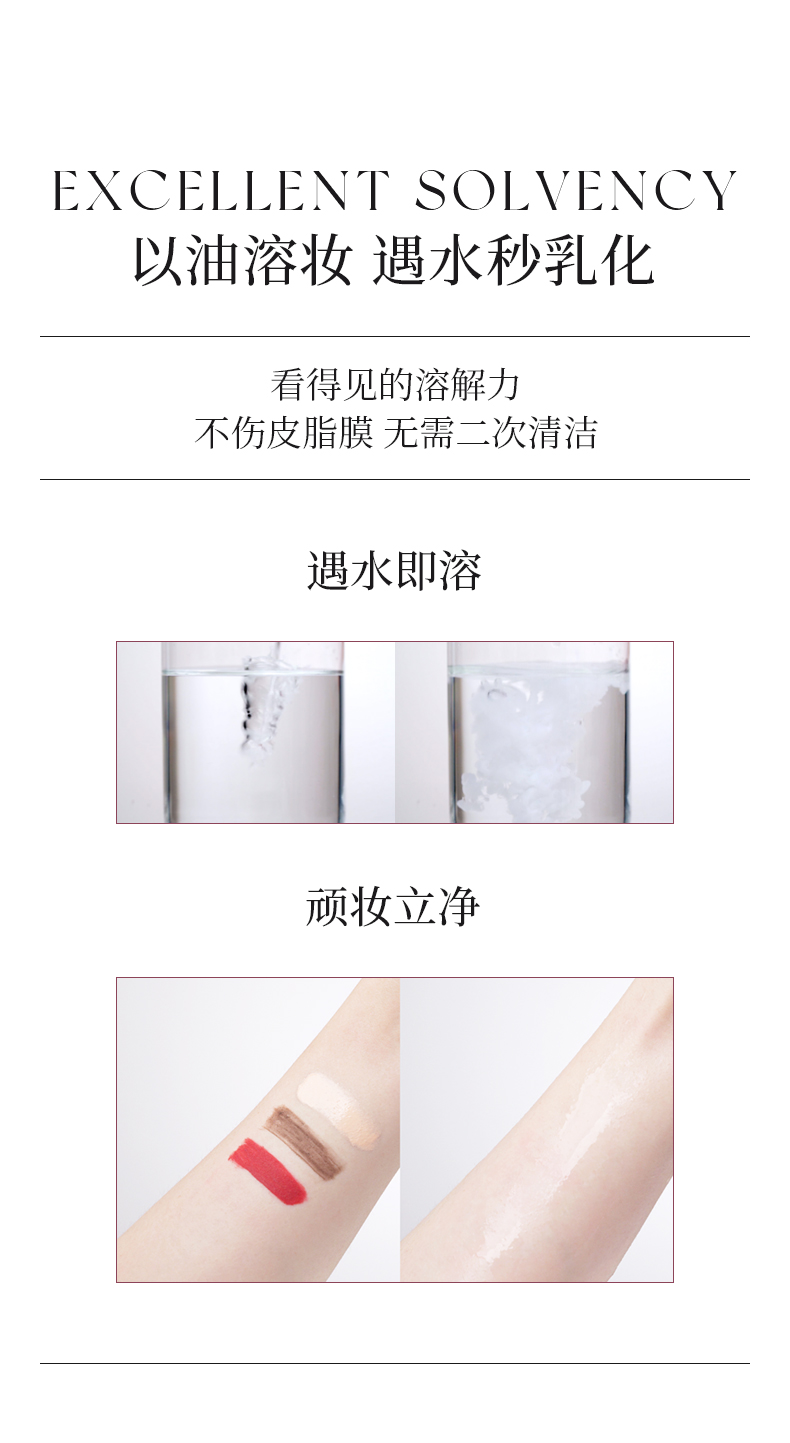 EXCELLENT SOLVENCY
以油溶妆 遇水秒乳化

看得见的溶解力
不伤皮脂膜 无需二次清洁

遇水即溶

顽妆立净