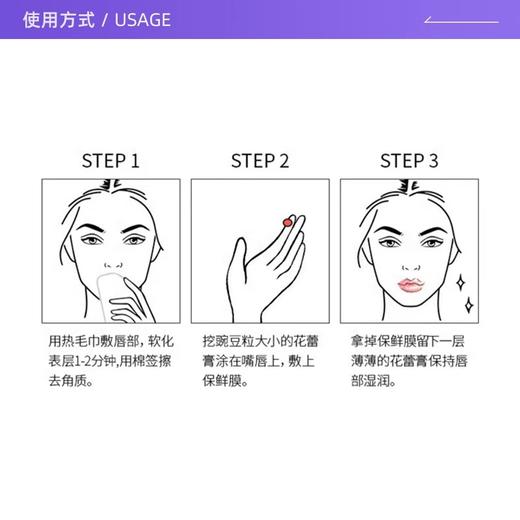 使用方式 / USAGE

STEP 1

用热毛巾敷唇部，软化表层1-2分钟,用棉签擦去角质。

STEP 2

挖豌豆粒大小的花蕾膏涂在嘴唇上，敷上保鲜膜。

STEP 3

拿掉保鲜膜留下一层薄薄的花蕾膏保持唇部湿润。