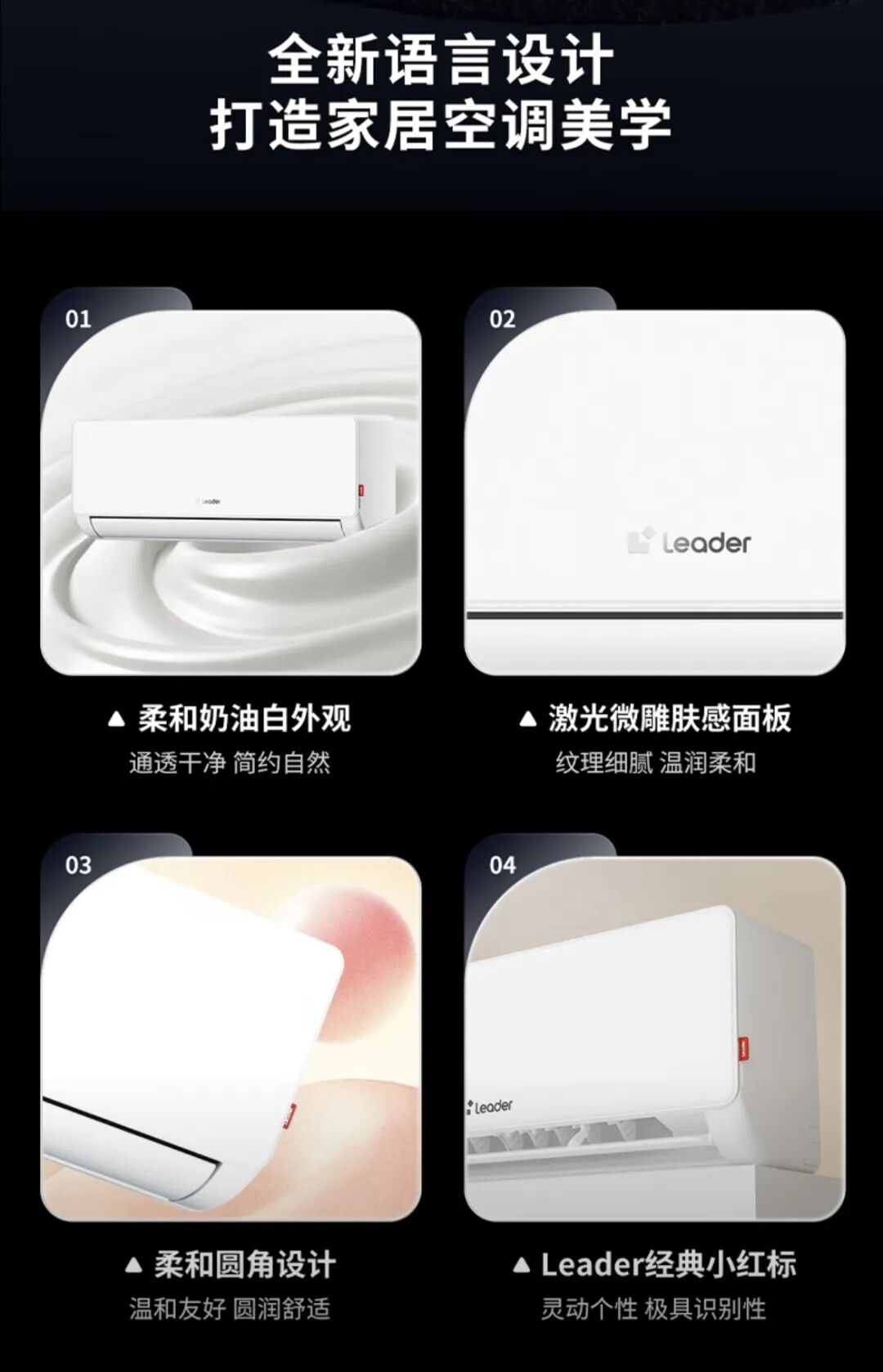 全新语言设计
打造家居空调美学

01

Leader

▲ 柔和奶油白外观
通透干净 简约自然

02

Leader

▲ 激光微雕肤感面板
纹理细腻 温润柔和

03

▲ 柔和圆角设计
温和友好 圆润舒适

04

Leader

▲ Leader经典小红标
灵动个性 极具识别性