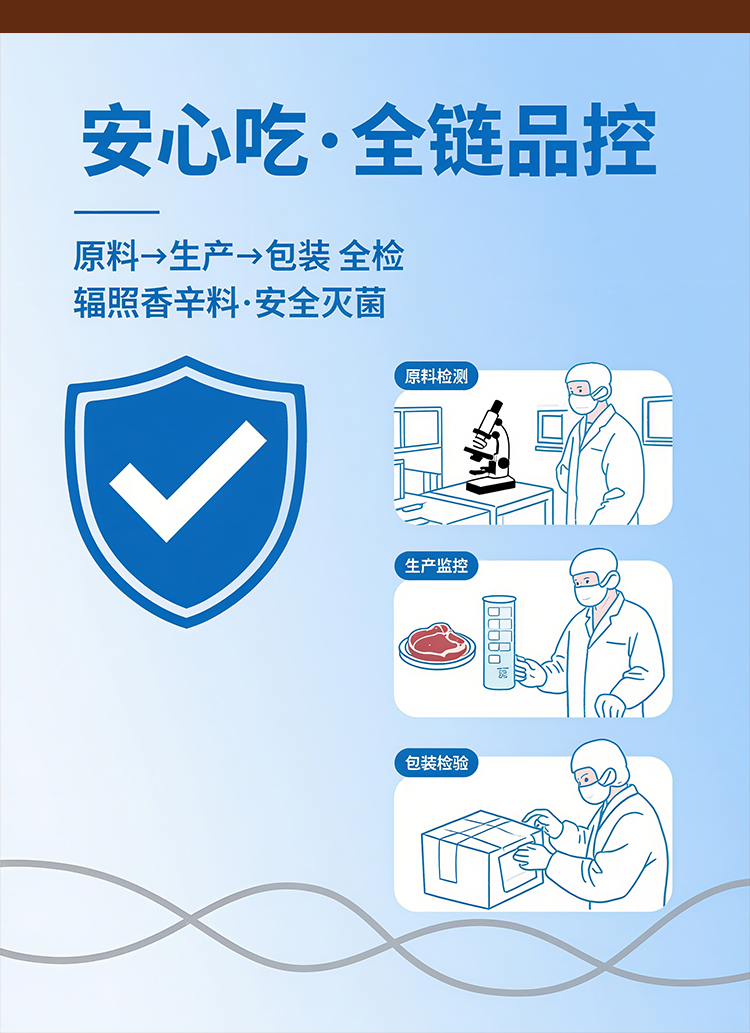 安心吃·全链品控

原料→生产→包装 全检
辐照香辛料·安全灭菌

原料检测

生产监控

包装检验