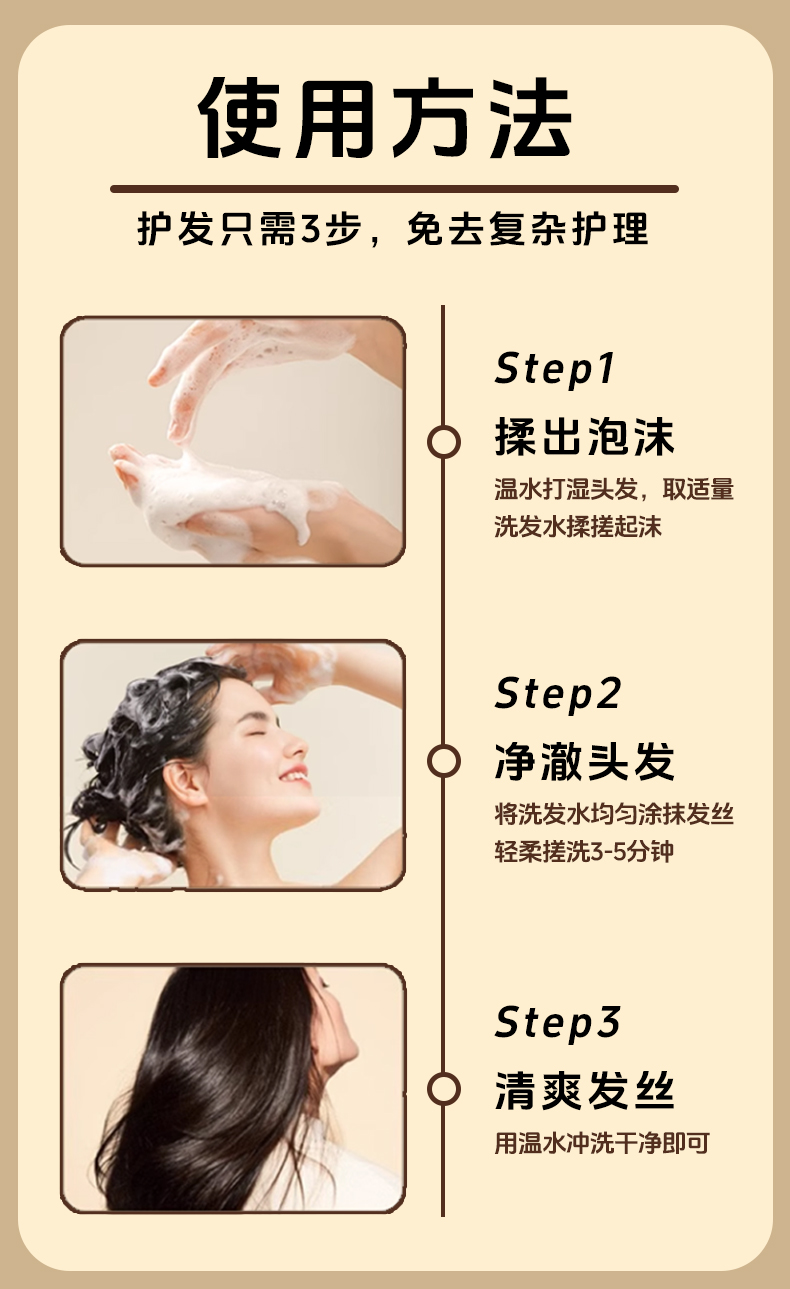 使用方法

护发只需3步，免去复杂护理

Step1

揉出泡沫

温水打湿头发，取适量洗发水揉搓起沫

Step2

净澈头发

将洗发水均匀涂抹发丝轻柔搓洗3-5分钟

Step3

清爽发丝

用温水冲洗干净即可