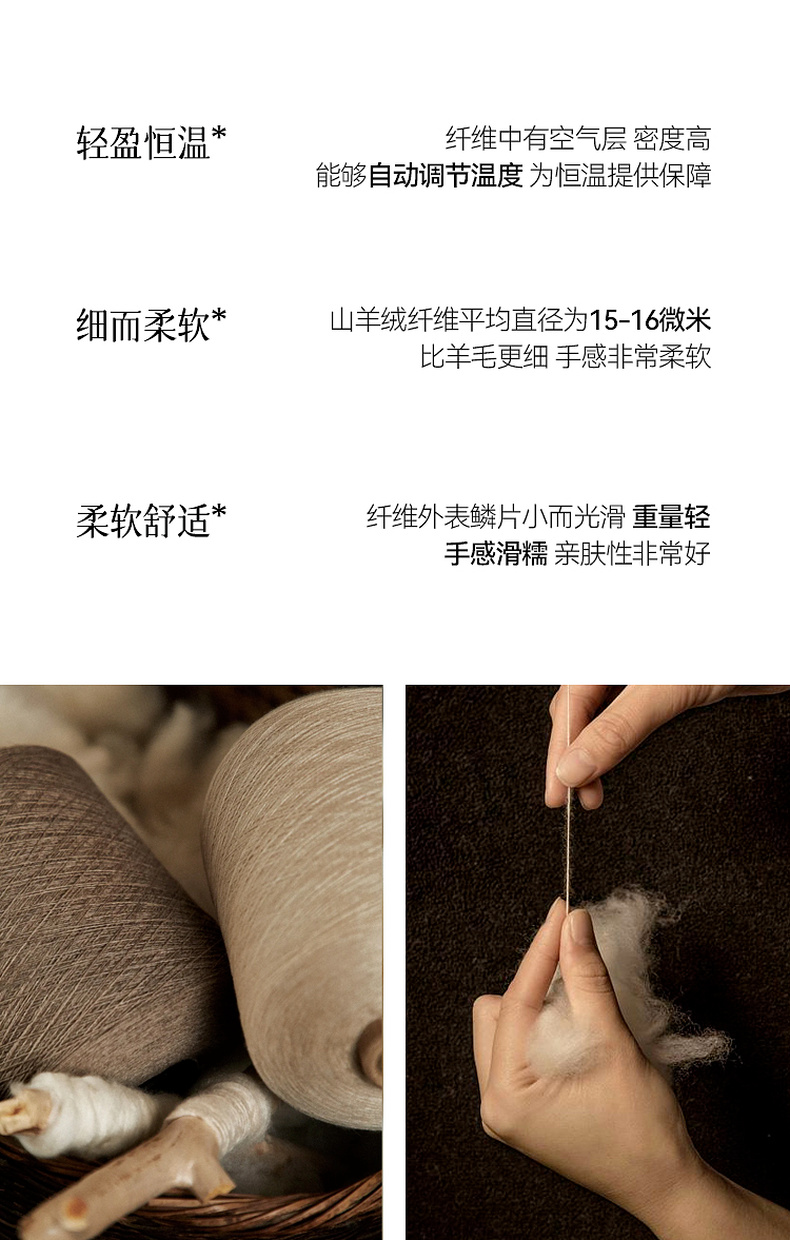 轻盈恒温*

纤维中有空气层 密度高
能够自动调节温度 为恒温提供保障

细而柔软*

山羊绒纤维平均直径为15-16微米
比羊毛更细 手感非常柔软

柔软舒适*

纤维外表鳞片小而光滑 重量轻
手感滑糯 亲肤性非常好