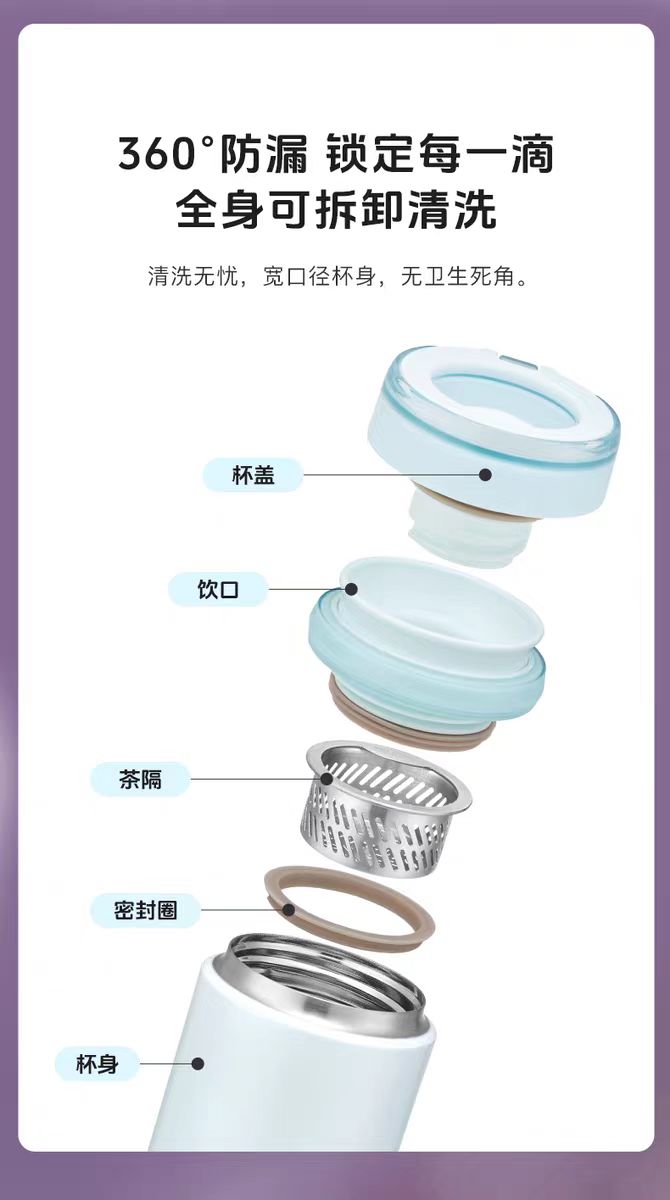 360°防漏 锁定每一滴
全身可拆卸清洗

清洗无忧，宽口径杯身，无卫生死角。

杯盖

饮口

茶隔

密封圈

杯身