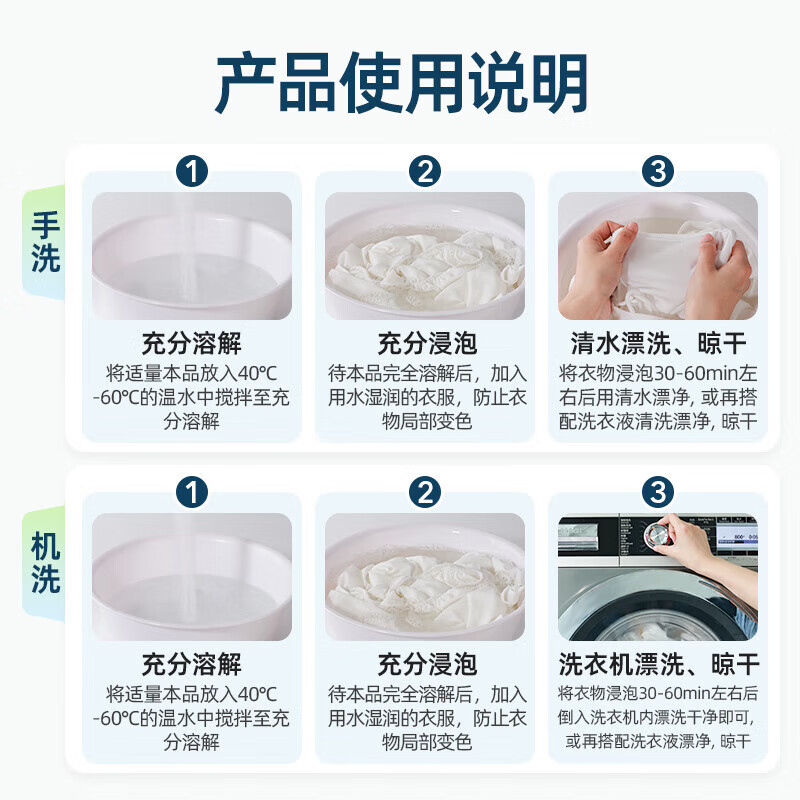 产品使用说明

手洗

1
充分溶解
将适量本品放入40℃-60℃的温水中搅拌至充分溶解

2
充分浸泡
待本品完全溶解后，加入用水湿润的衣服，防止衣物局部变色

3
清水漂洗、晾干
将衣物浸泡30-60min左右后用清水漂净，或再搭配洗衣液清洗漂净，晾干

机洗

1
充分溶解
将适量本品放入40℃-60℃的温水中搅拌至充分溶解

2
充分浸泡
待本品完全溶解后，加入用水湿润的衣服，防止衣物局部变色

3
洗衣机漂洗、晾干
将衣物浸泡30-60min左右后倒入洗衣机内漂洗干净即可，或再搭配洗衣液漂净，晾干