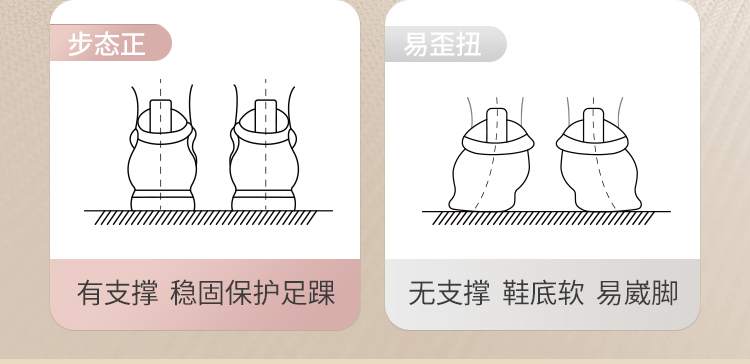 步态正

有支撑 稳固保护足踝

易歪扭

无支撑 鞋底软 易崴脚