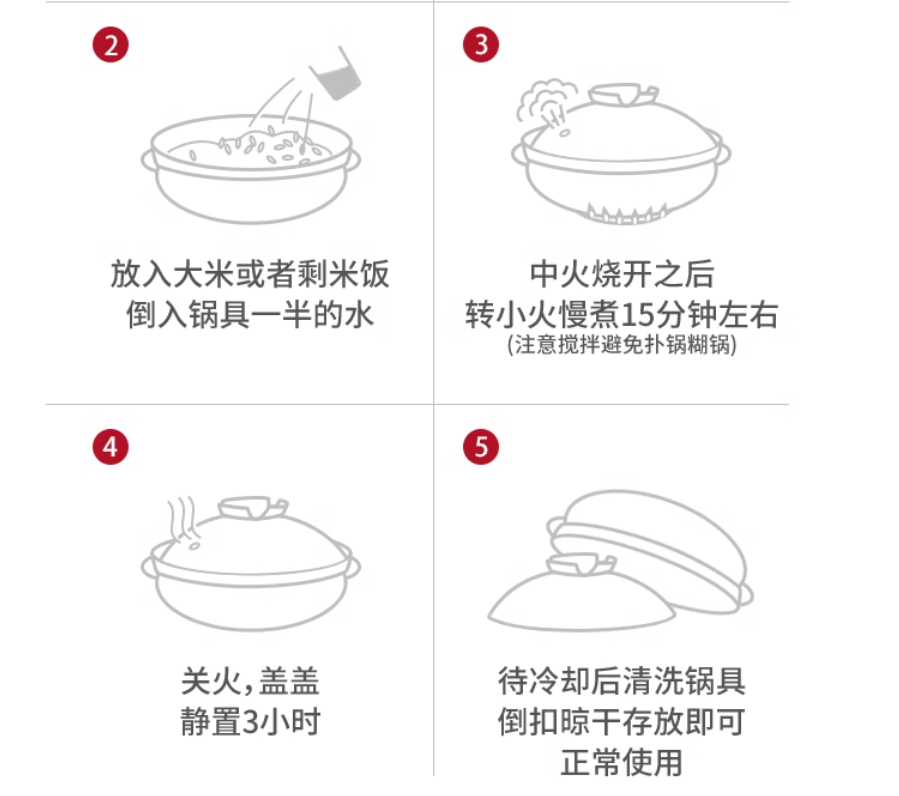 2

放入大米或者剩米饭
倒入锅具一半的水

3

中火烧开之后
转小火慢煮15分钟左右
(注意搅拌避免扑锅糊锅)

4

关火，盖盖
静置3小时

5

待冷却后清洗锅具
倒扣晾干存放即可
正常使用