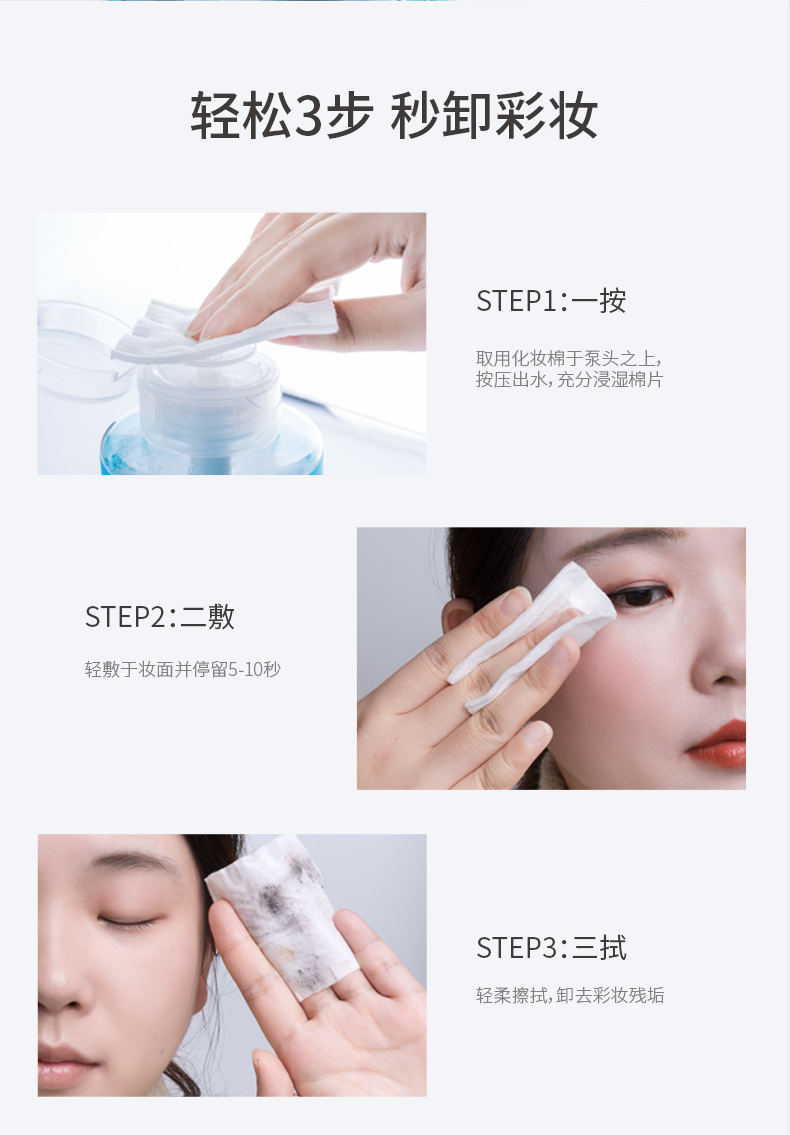 轻松3步 秒卸彩妆

STEP1:一按

取用化妆棉于泵头之上,按压出水,充分浸湿棉片

STEP2:二敷

轻敷于妆面并停留5-10秒

STEP3:三拭

轻柔擦拭,卸去彩妆残垢