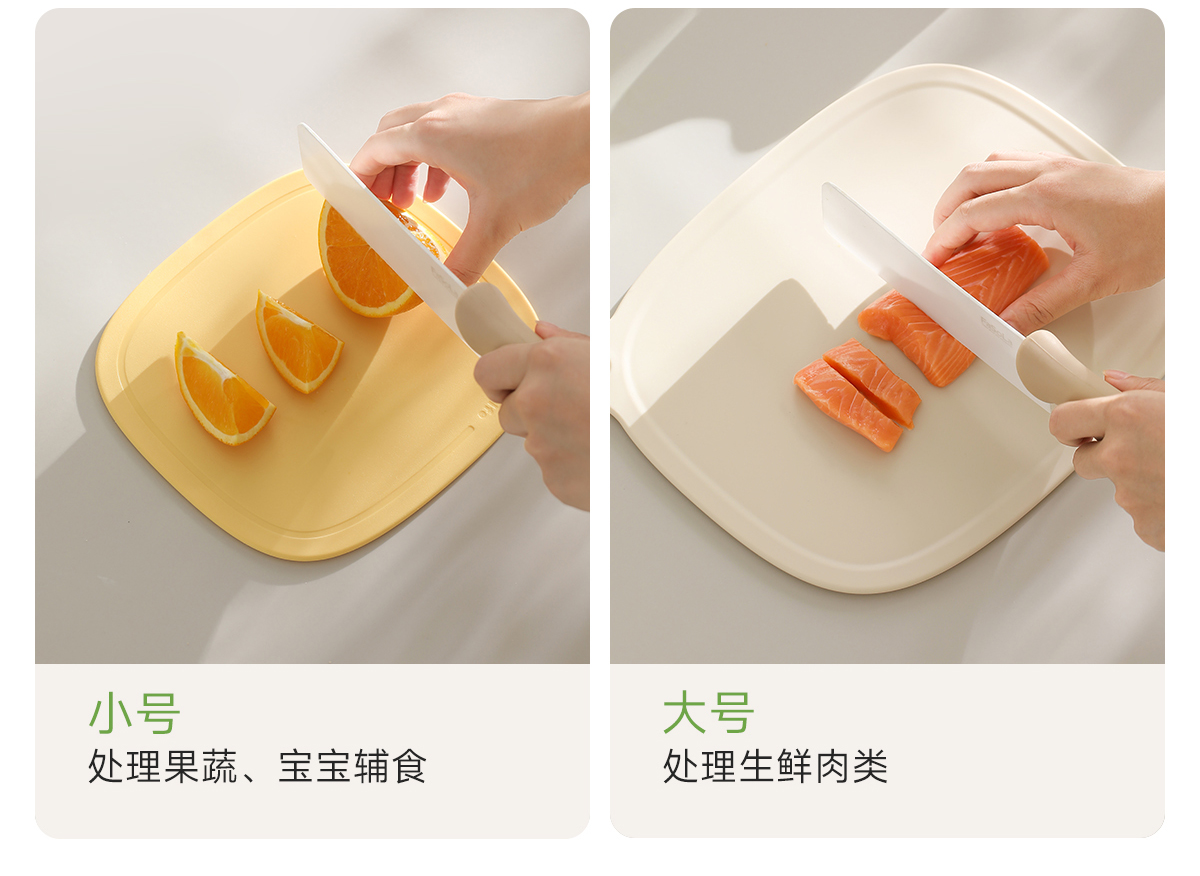 小号
处理果蔬、宝宝辅食

大号
处理生鲜肉类