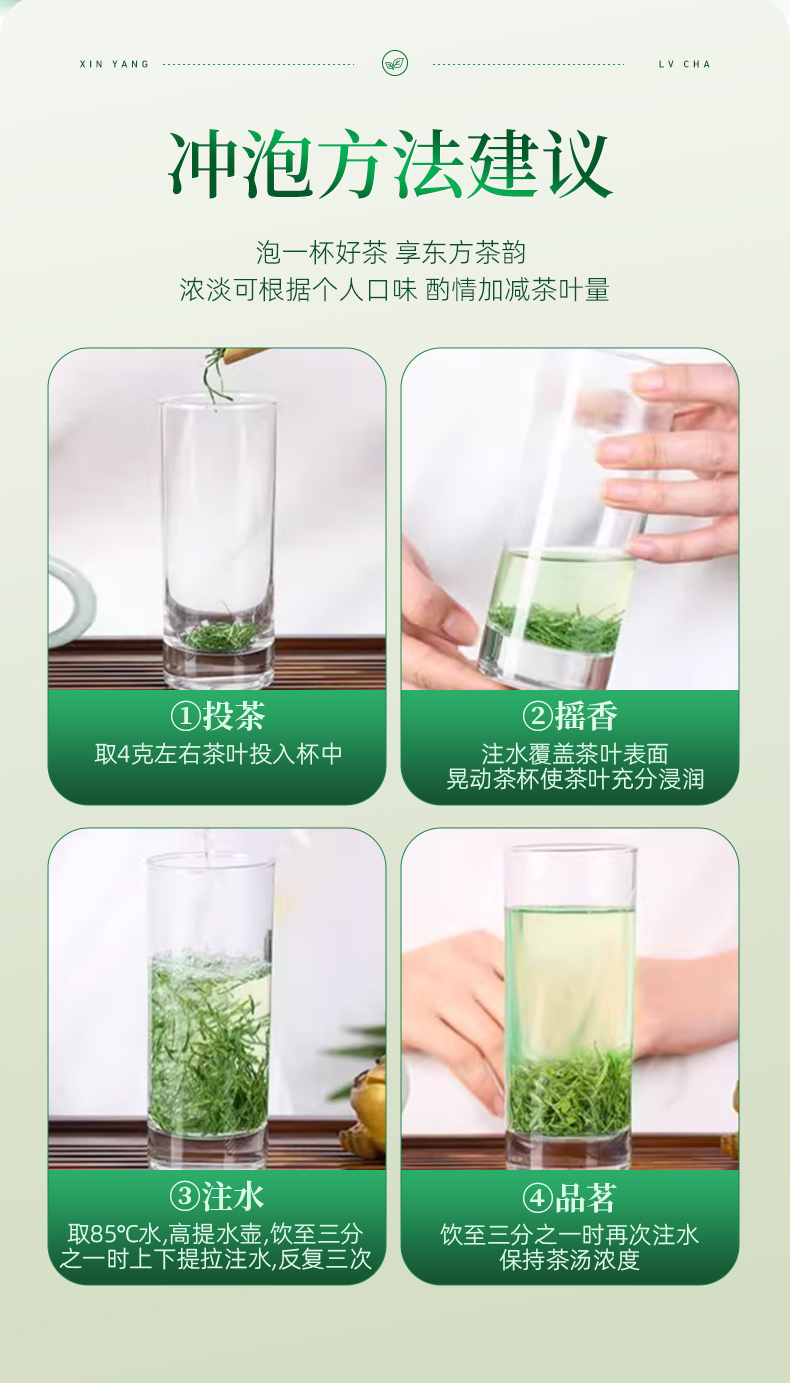 XIN YANG

LV CHA

冲泡方法建议

泡一杯好茶 享东方茶韵
浓淡可根据个人口味 酌情加减茶叶量

①投茶
取4克左右茶叶投入杯中

②摇香
注水覆盖茶叶表面
晃动茶杯使茶叶充分浸润

③注水
取85℃水,高提水壶,饮至三分之一时上下提拉注水,反复三次

④品茗
饮至三分之一时再次注水
保持茶汤浓度