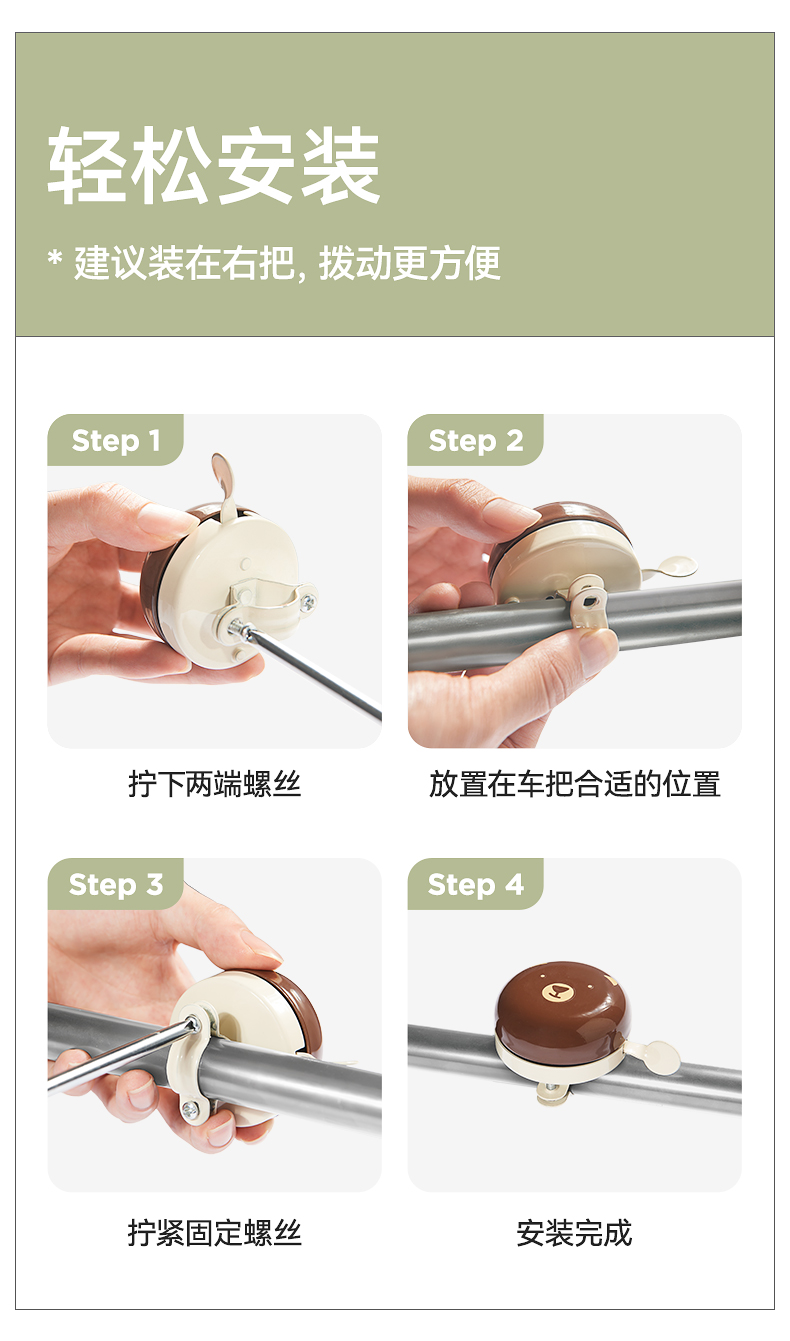 轻松安装

* 建议装在右把, 拨动更方便

Step 1

拧下两端螺丝

Step 2

放置在车把合适的位置

Step 3

拧紧固定螺丝

Step 4

安装完成