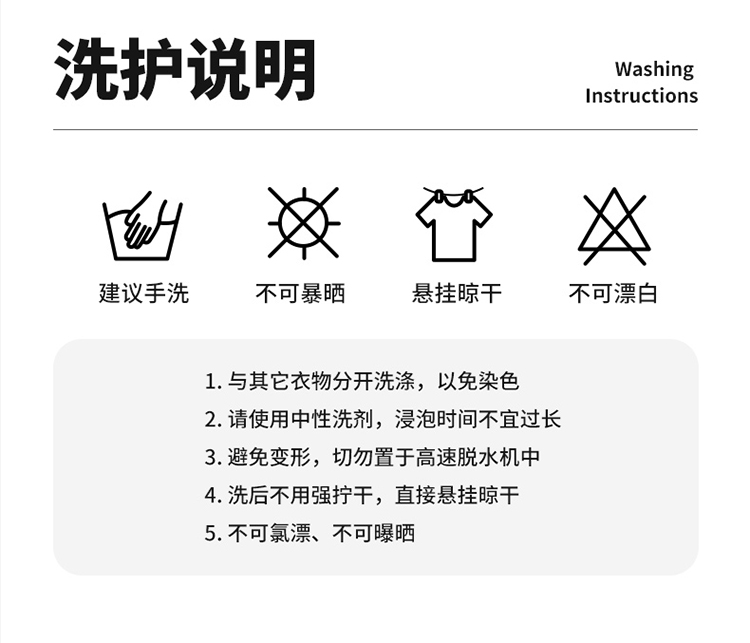 洗护说明

Washing Instructions

建议手洗

不可暴晒

悬挂晾干

不可漂白

1. 与其它衣物分开洗涤，以免染色

2. 请使用中性洗剂，浸泡时间不宜过长

3. 避免变形，切勿置于高速脱水机中

4. 洗后不用强拧干，直接悬挂晾干

5. 不可氯漂、不可曝晒