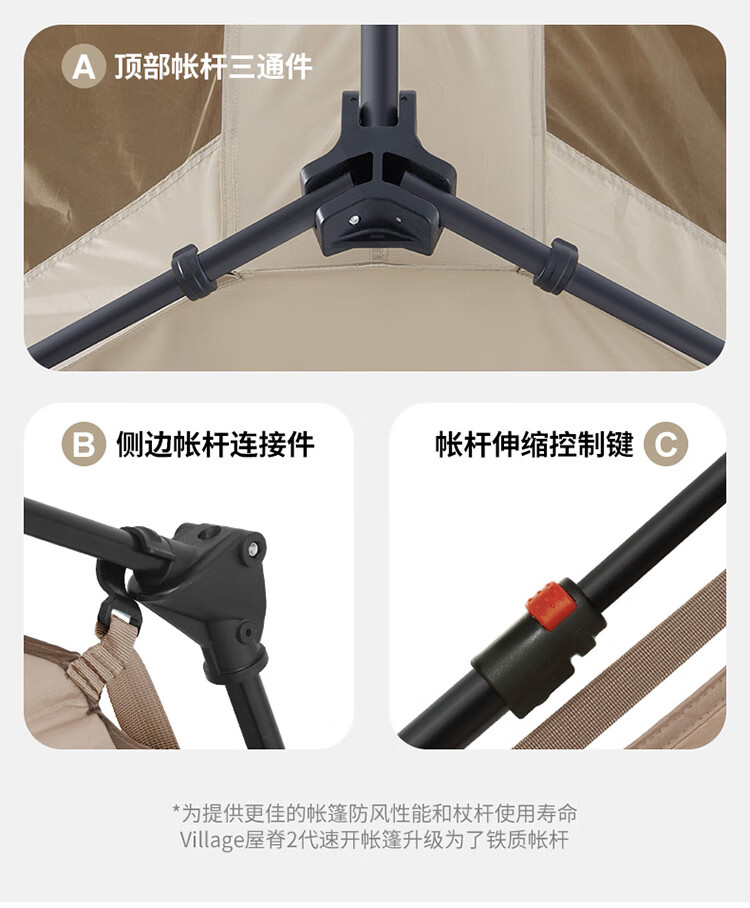 A 顶部帐杆三通件

B 侧边帐杆连接件

帐杆伸缩控制键 C

*为提供更佳的帐篷防风性能和杖杆使用寿命
Village屋脊2代速开帐篷升级为了铁质帐杆