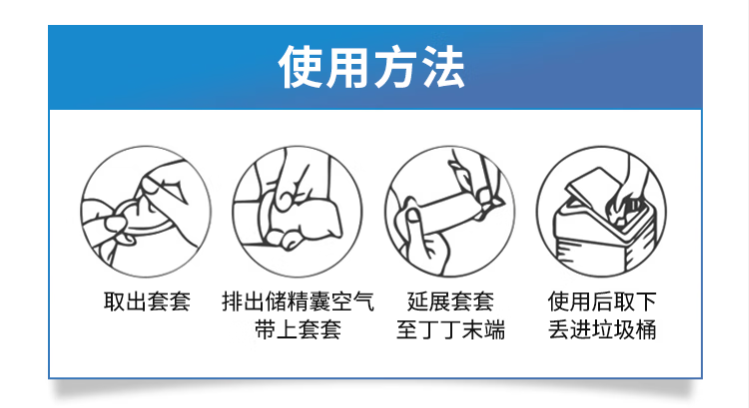 使用方法

取出套套

排出储精囊空气
带上套套

延展套套
至丁丁末端

使用后取下
丢进垃圾桶