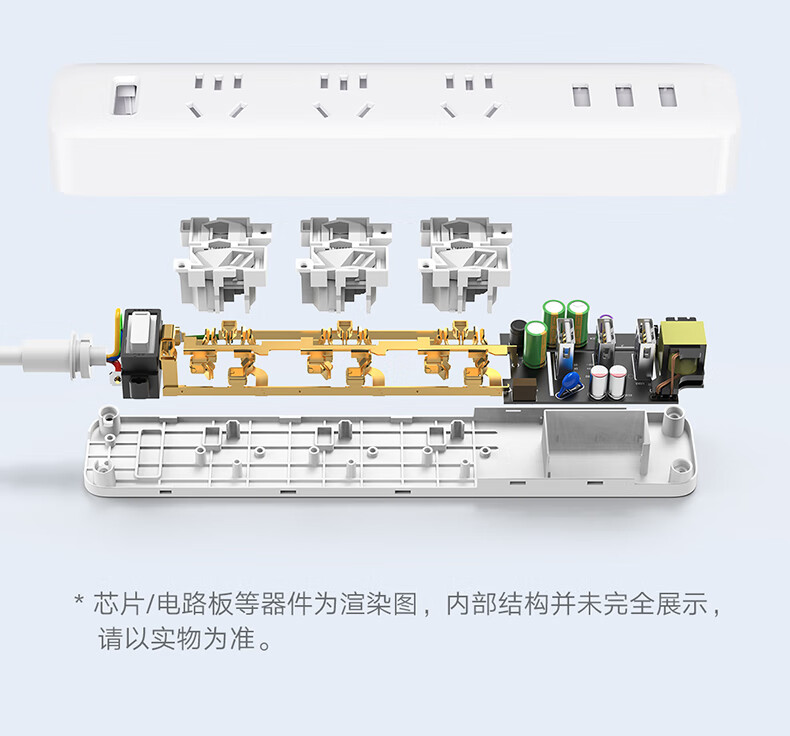 * 芯片/电路板等器件为渲染图，内部结构并未完全展示，请以实物为准。