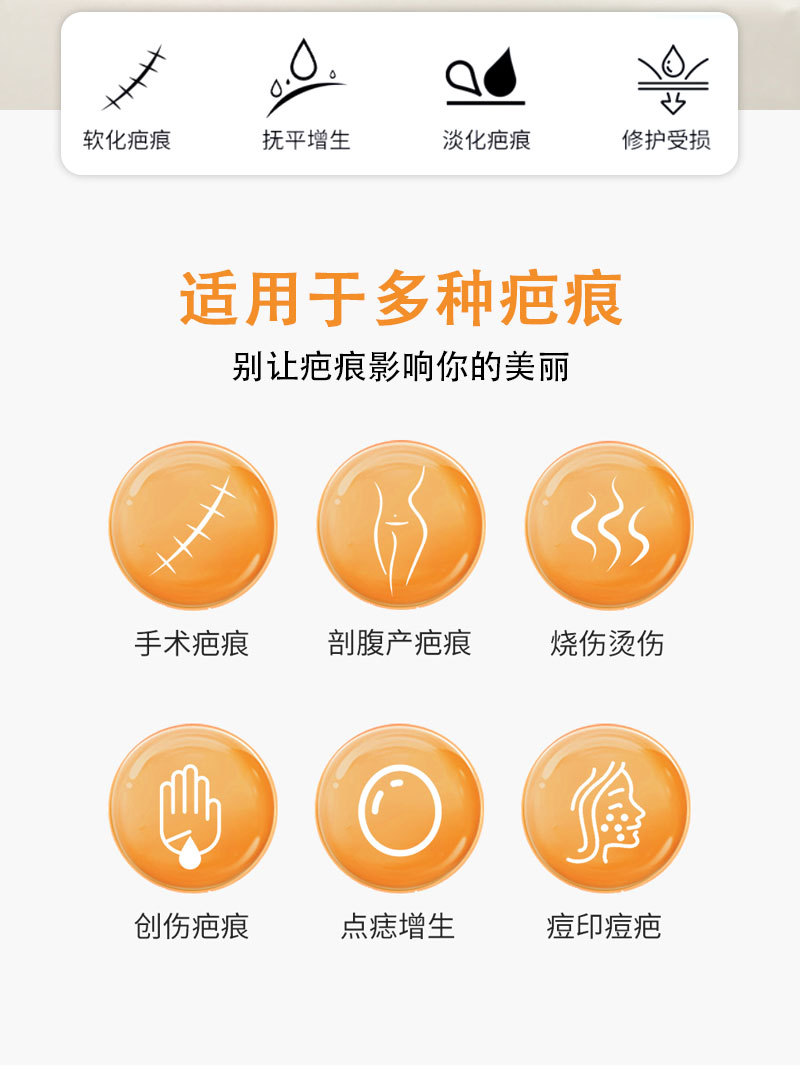 软化疤痕 抚平增生 淡化疤痕 修护受损

适用于多种疤痕

别让疤痕影响你的美丽

手术疤痕 剖腹产疤痕 烧伤烫伤

创伤疤痕 点痣增生 痘印痘疤