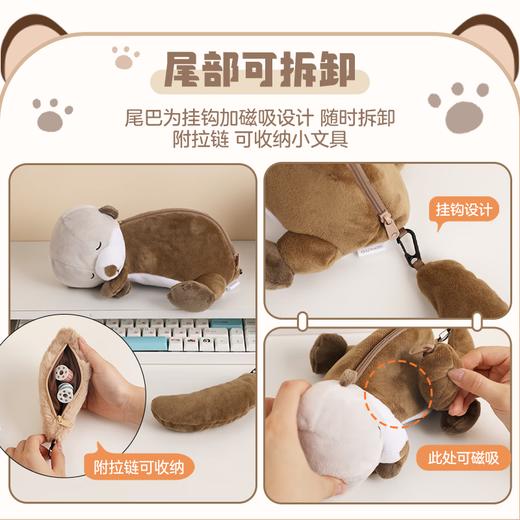 尾部可拆卸

尾巴为挂钩加磁吸设计 随时拆卸
附拉链 可收纳小文具

挂钩设计

附拉链可收纳

此处可磁吸