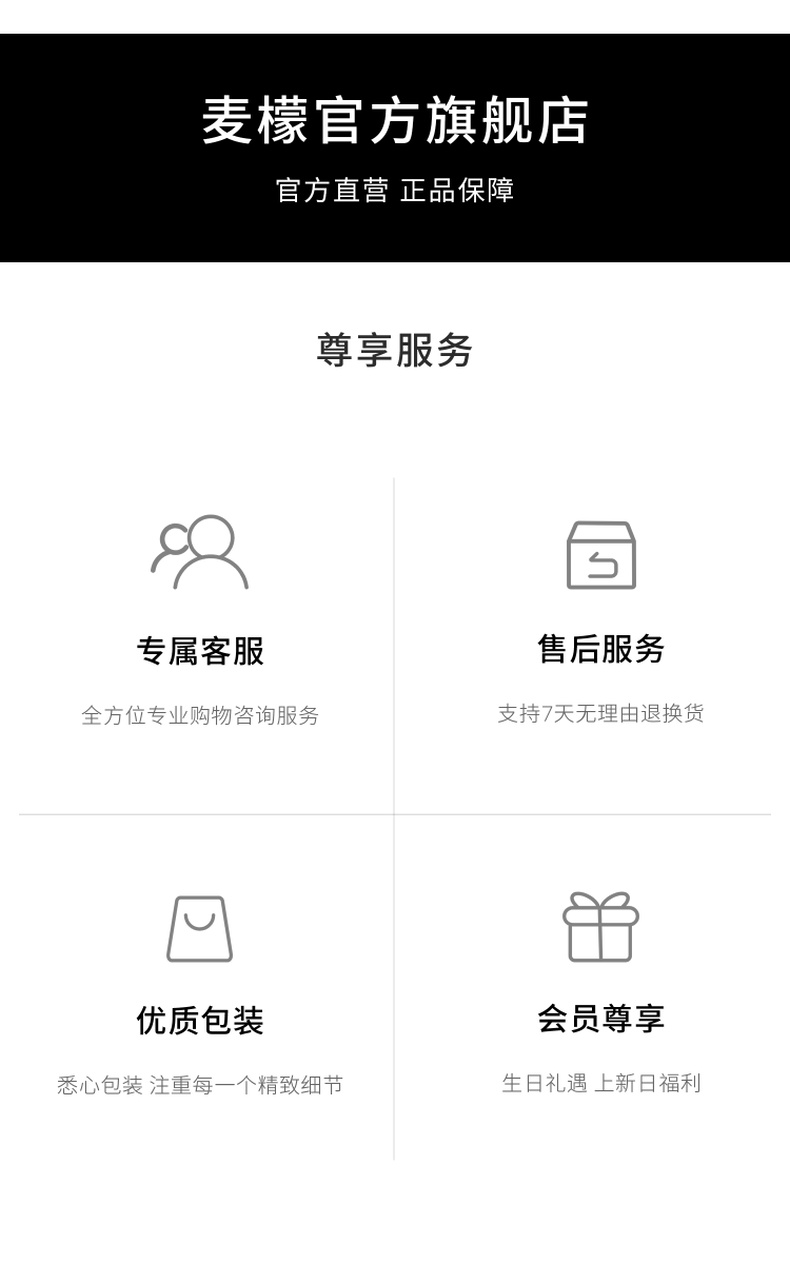 麦檬官方旗舰店

官方直营 正品保障

尊享服务

专属客服

全方位专业购物咨询服务

售后服务

支持7天无理由退换货

优质包装

悉心包装 注重每一个精致细节

会员尊享

生日礼遇 上新日福利