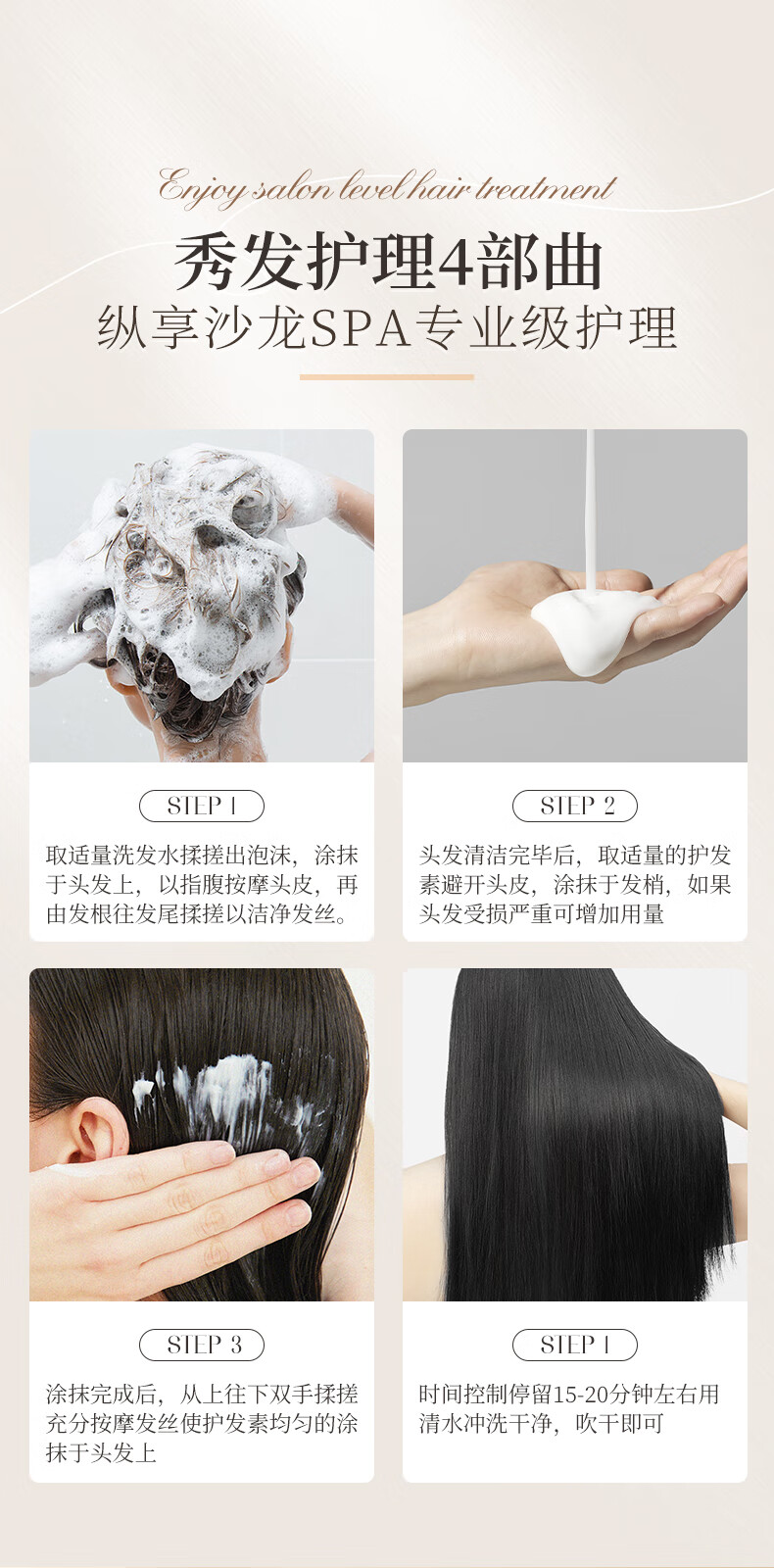 Enjoy salon level hair treatment

秀发护理4部曲

纵享沙龙SPA专业级护理

STEP 1

取适量洗发水揉搓出泡沫，涂抹于头发上，以指腹按摩头皮，再由发根往发尾揉搓以洁净发丝。

STEP 2

头发清洁完毕后，取适量的护发素避开头皮，涂抹于发梢，如果头发受损严重可增加用量

STEP 3

涂抹完成后，从上往下双手揉搓充分按摩发丝使护发素均匀的涂抹于头发上

STEP 1

时间控制停留15-20分钟左右用清水冲洗干净，吹干即可