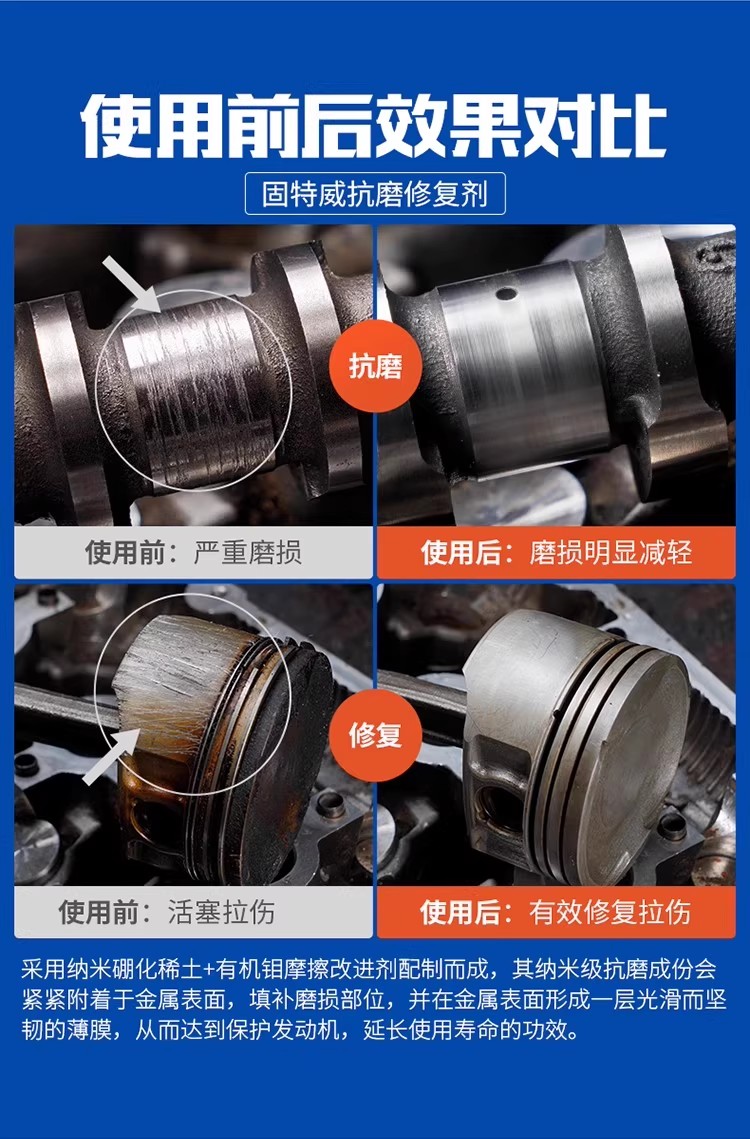 使用前后效果对比

固特威抗磨修复剂

抗磨

使用前：严重磨损

使用后：磨损明显减轻

修复

使用前：活塞拉伤

使用后：有效修复拉伤

采用纳米硼化稀土+有机钼摩擦改进剂配制而成，其纳米级抗磨成份会紧紧附着于金属表面，填补磨损部位，并在金属表面形成一层光滑而坚韧的薄膜，从而达到保护发动机，延长使用寿命的功效。