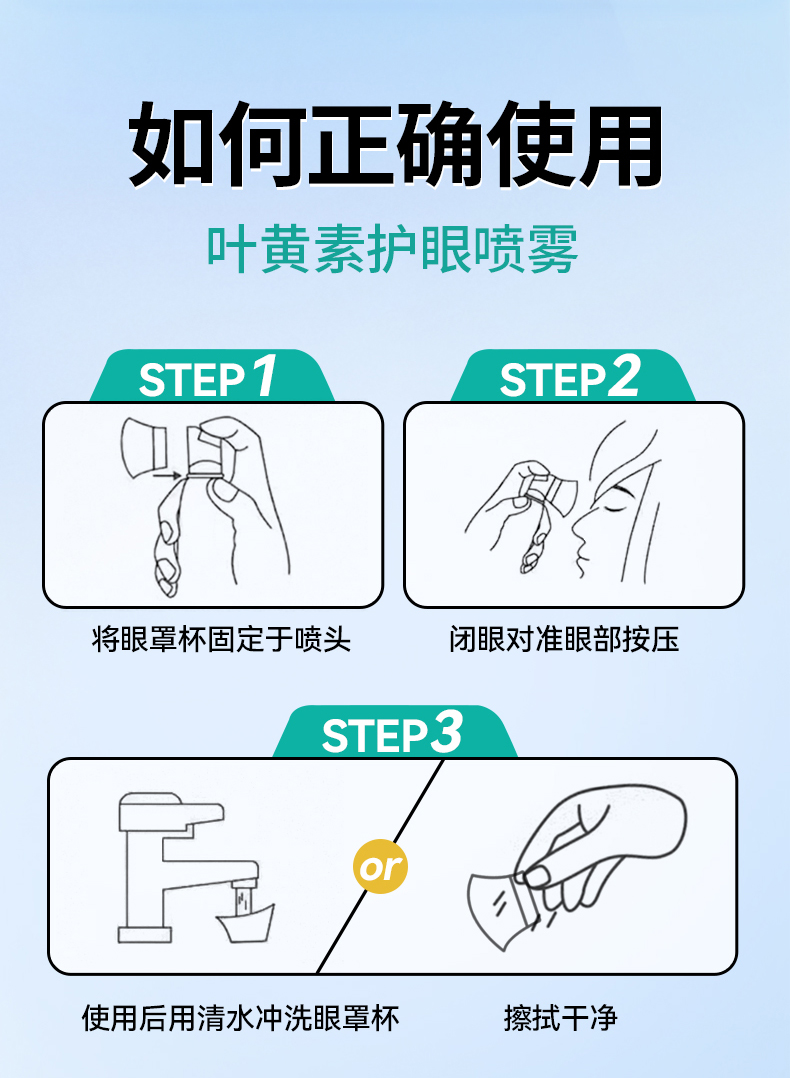 如何正确使用

叶黄素护眼喷雾

STEP 1

将眼罩杯固定于喷头

STEP 2

闭眼对准眼部按压

STEP 3

or

使用后用清水冲洗眼罩杯

擦拭干净