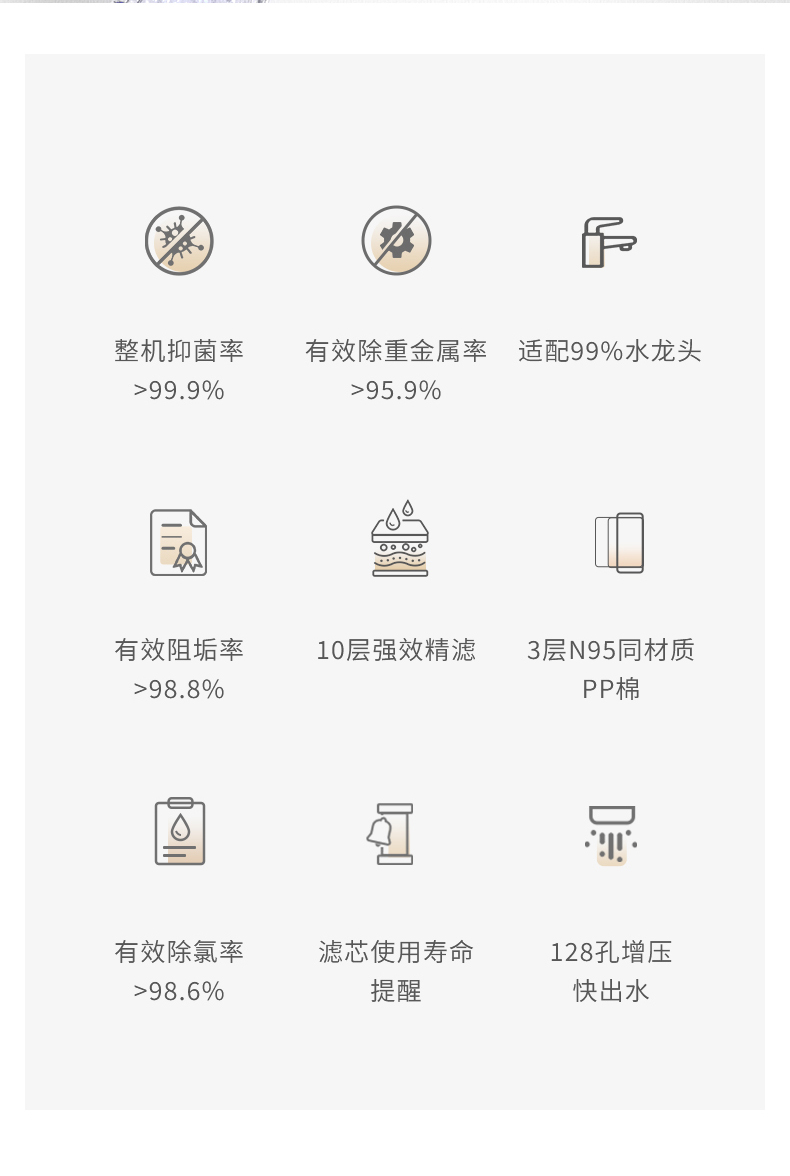 整机抑菌率
>99.9%

有效除重金属率
>95.9%

适配99%水龙头

有效阻垢率
>98.8%

10层强效精滤

3层N95同材质
PP棉

有效除氯率
>98.6%

滤芯使用寿命
提醒

128孔增压
快出水