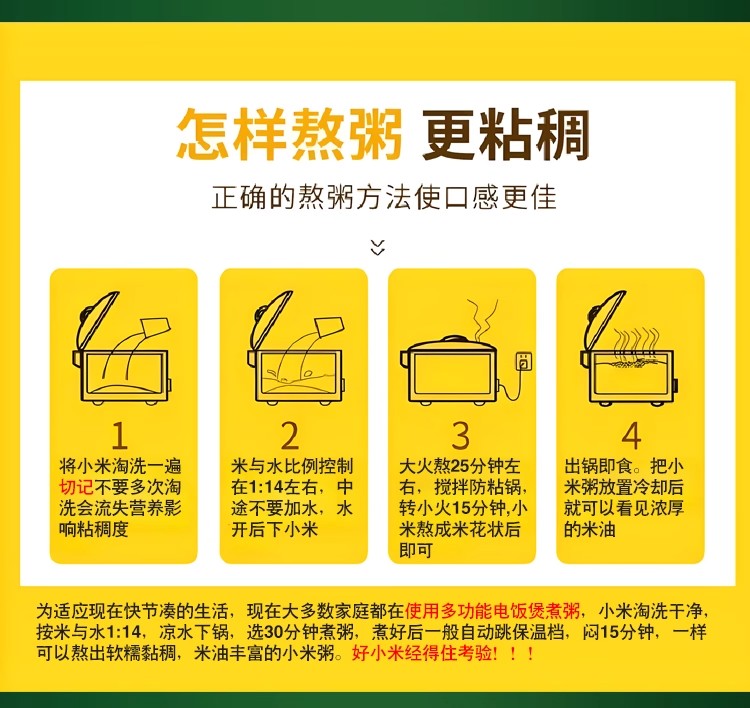 怎样熬粥 更粘稠

正确的熬粥方法使口感更佳

1
将小米淘洗一遍切记不要多次淘洗会流失营养影响粘稠度

2
米与水比例控制在1:14左右，中途不要加水，水开后下小米

3
大火熬25分钟左右，搅拌防粘锅，转小火15分钟,小米熬成米花状后即可

4
出锅即食。把小米粥放置冷却后就可以看见浓厚的米油

为适应现在快节凑的生活，现在大多数家庭都在使用多功能电饭煲煮粥，小米淘洗干净，按米与水1:14，凉水下锅，选30分钟煮粥，煮好后一般自动跳保温档，闷15分钟，一样可以熬出软糯黏稠，米油丰富的小米粥。好小米经得住考验！！！