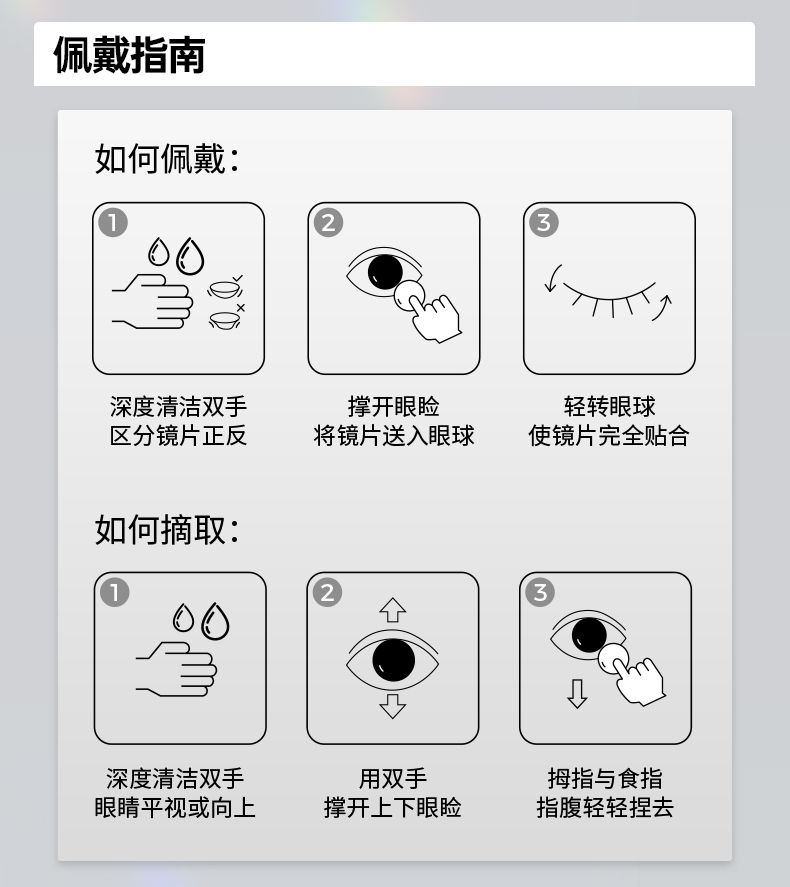 佩戴指南

如何佩戴：

1
深度清洁双手
区分镜片正反

2
撑开眼睑
将镜片送入眼球

3
轻转眼球
使镜片完全贴合

如何摘取：

1
深度清洁双手
眼睛平视或向上

2
用双手
撑开上下眼睑

3
拇指与食指
指腹轻轻捏去