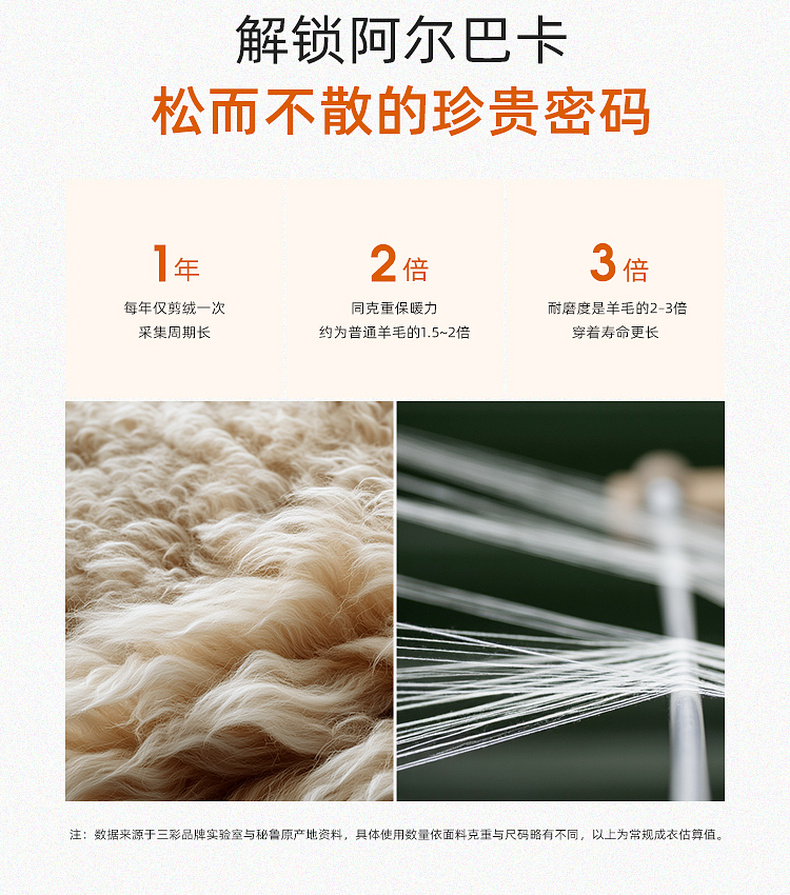 解锁阿尔巴卡
松而不散的珍贵密码

1年
每年仅剪绒一次
采集周期长

2倍
同克重保暖力
约为普通羊毛的1.5~2倍

3倍
耐磨度是羊毛的2-3倍
穿着寿命更长

注：数据来源于三彩品牌实验室与秘鲁原产地资料，具体使用数量依面料克重与尺码略有不同，以上为常规成衣估算值。