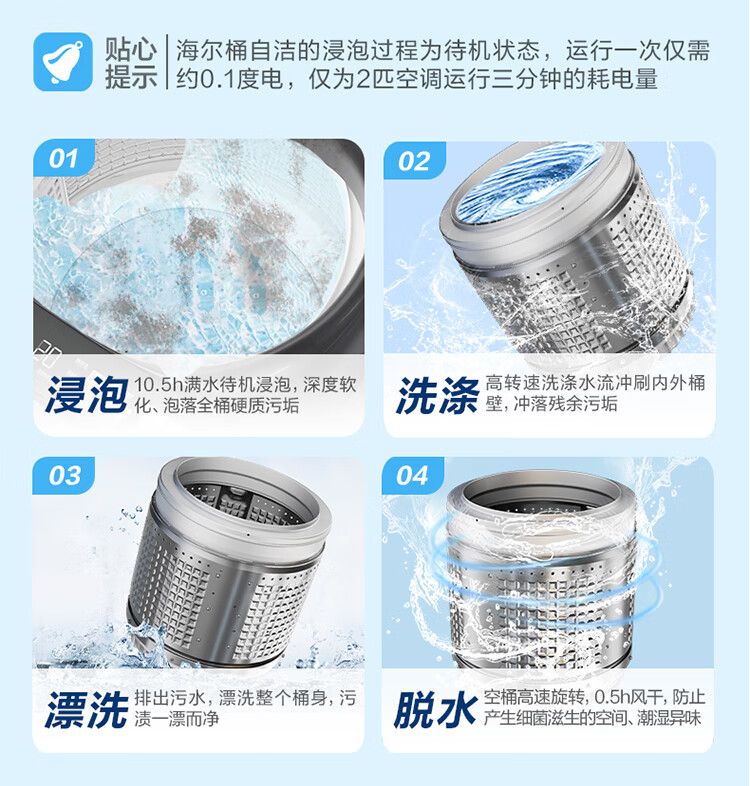 贴心提示

海尔桶自洁的浸泡过程为待机状态，运行一次仅需约0.1度电，仅为2匹空调运行三分钟的耗电量

01

浸泡 10.5h满水待机浸泡，深度软化、泡落全桶硬质污垢

02

洗涤 高转速洗涤水流冲刷内外桶壁，冲落残余污垢

03

漂洗 排出污水，漂洗整个桶身，污渍一漂而净

04

脱水 空桶高速旋转，0.5h风干，防止产生细菌滋生的空间、潮湿异味