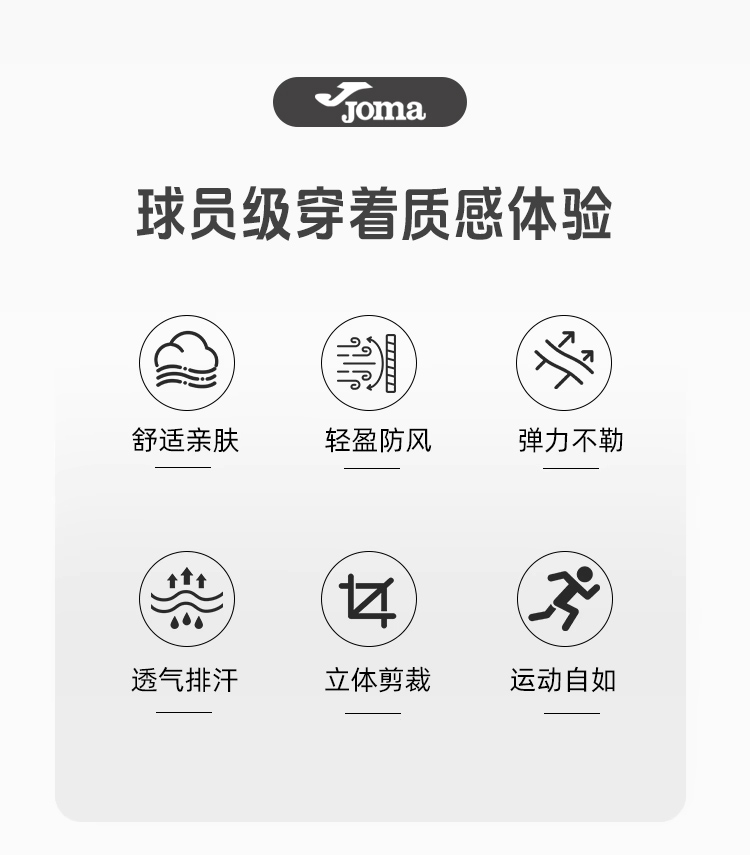 Joma

球员级穿着质感体验

舒适亲肤

轻盈防风

弹力不勒

透气排汗

立体剪裁

运动自如