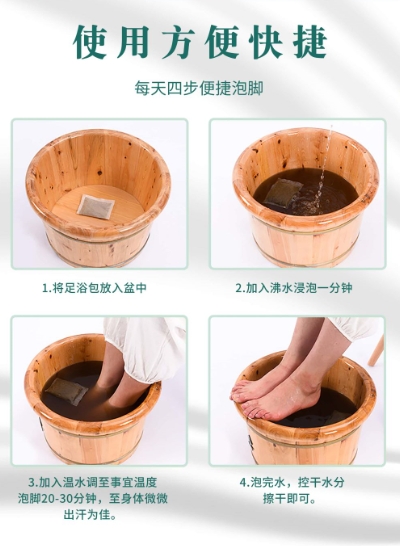 使用方便快捷

每天四步便捷泡脚

1.将足浴包放入盆中

2.加入沸水浸泡一分钟

3.加入温水调至事宜温度泡脚20-30分钟，至身体微微出汗为佳。

4.泡完水，控干水分擦干即可。