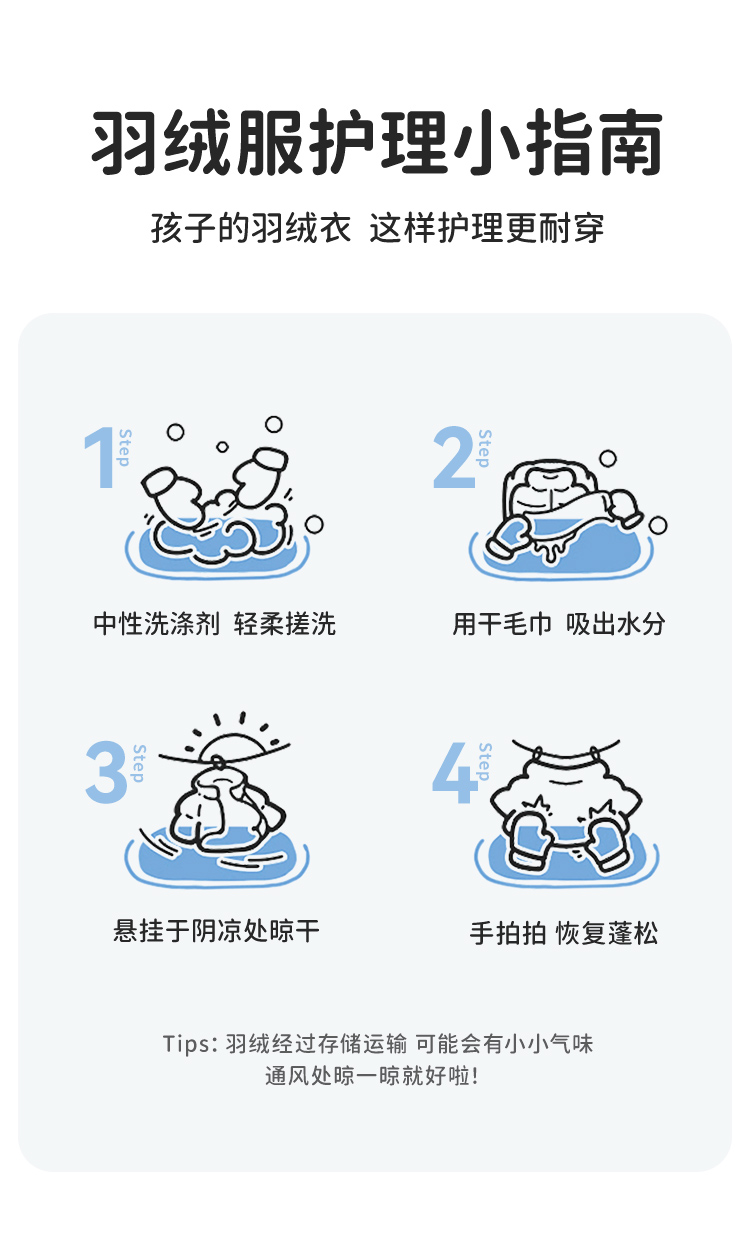 羽绒服护理小指南

孩子的羽绒衣 这样护理更耐穿

1 Step

中性洗涤剂 轻柔搓洗

2 Step

用干毛巾 吸出水分

3 Step

悬挂于阴凉处晾干

4 Step

手拍拍 恢复蓬松

Tips: 羽绒经过存储运输 可能会有小小气味
通风处晾一晾就好啦!