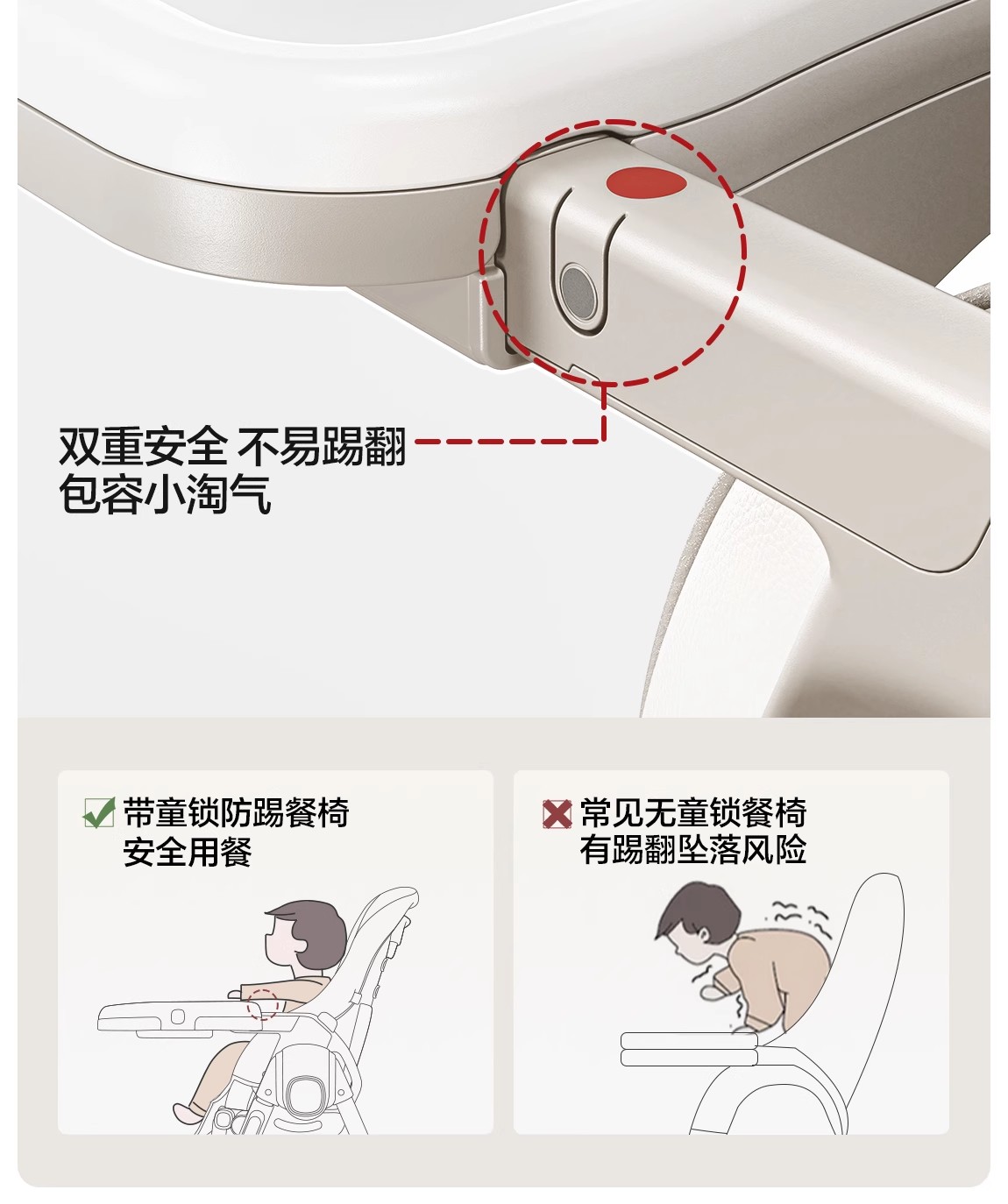 双重安全 不易踢翻
包容小淘气

带童锁防踢餐椅
安全用餐

常见无童锁餐椅
有踢翻坠落风险