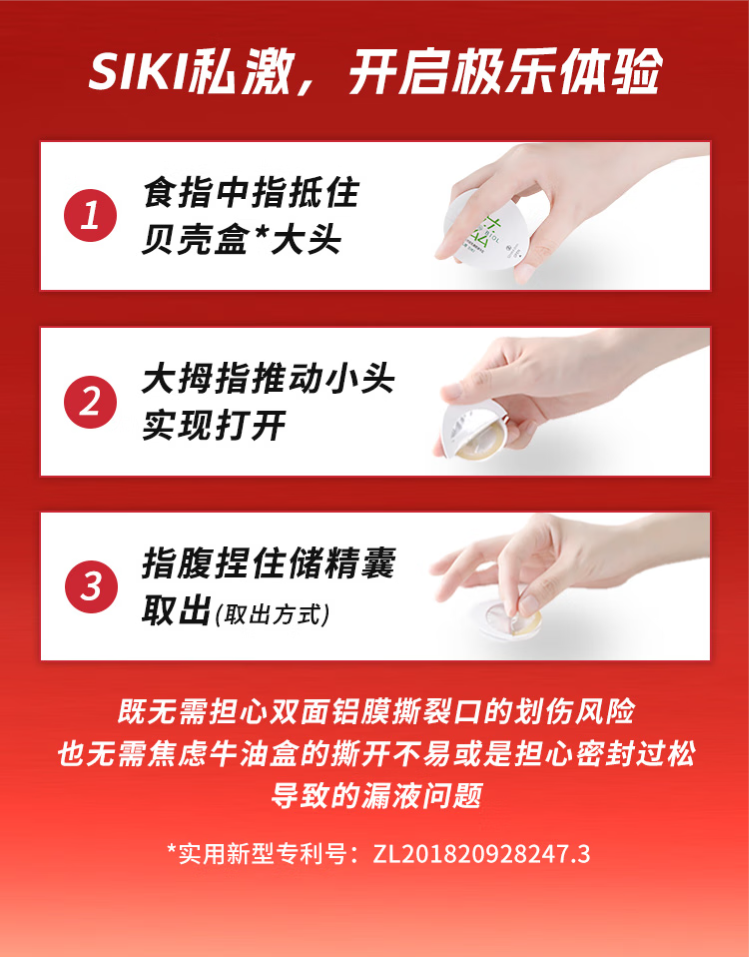 SIKI私激，开启极乐体验

1 食指中指抵住贝壳盒*大头

2 大拇指推动小头实现打开

3 指腹捏住储精囊取出(取出方式)

既无需担心双面铝膜撕裂口的划伤风险
也无需焦虑牛油盒的撕开不易或是担心密封过松
导致的漏液问题

*实用新型专利号：ZL201820928247.3