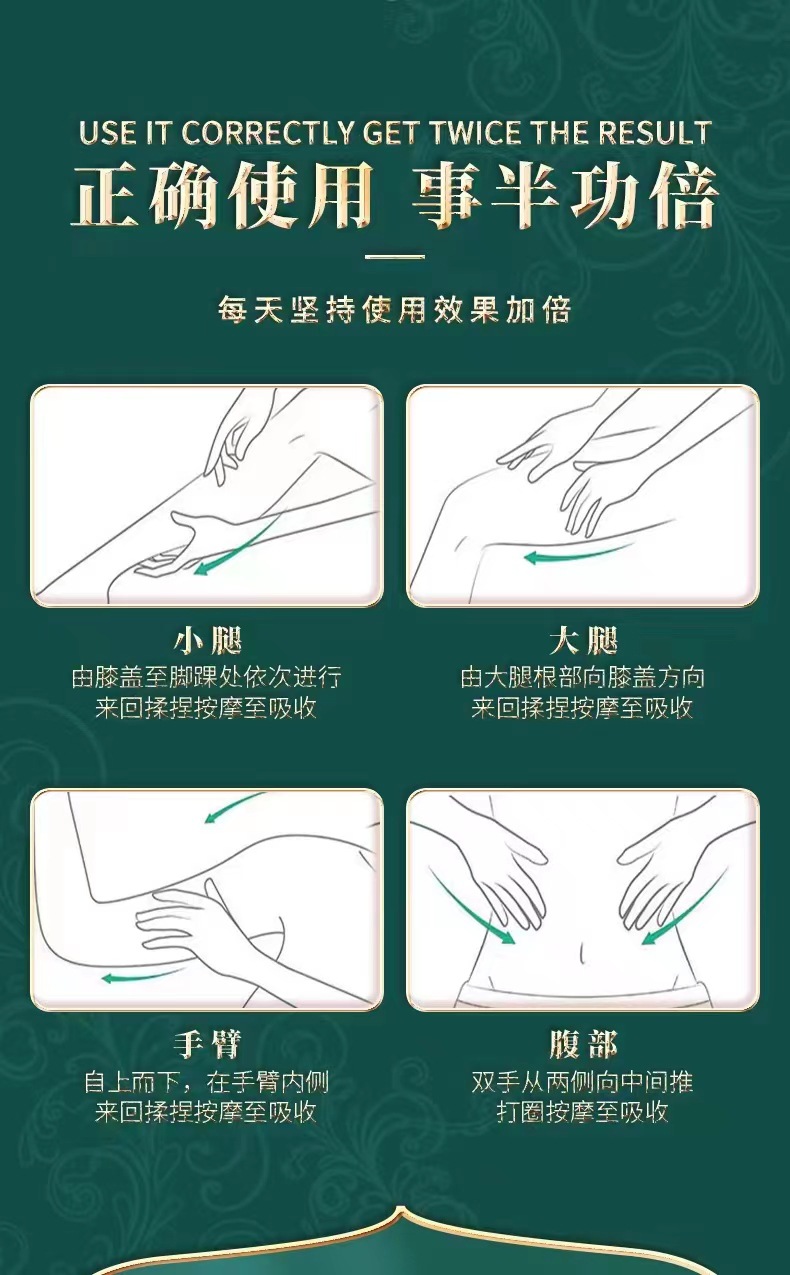 USE IT CORRECTLY GET TWICE THE RESULT

正确使用 事半功倍

每天坚持使用效果加倍

小腿
由膝盖至脚踝处依次进行
来回揉捏按摩至吸收

大腿
由大腿根部向膝盖方向
来回揉捏按摩至吸收

手臂
自上而下，在手臂内侧
来回揉捏按摩至吸收

腹部
双手从两侧向中间推
打圈按摩至吸收