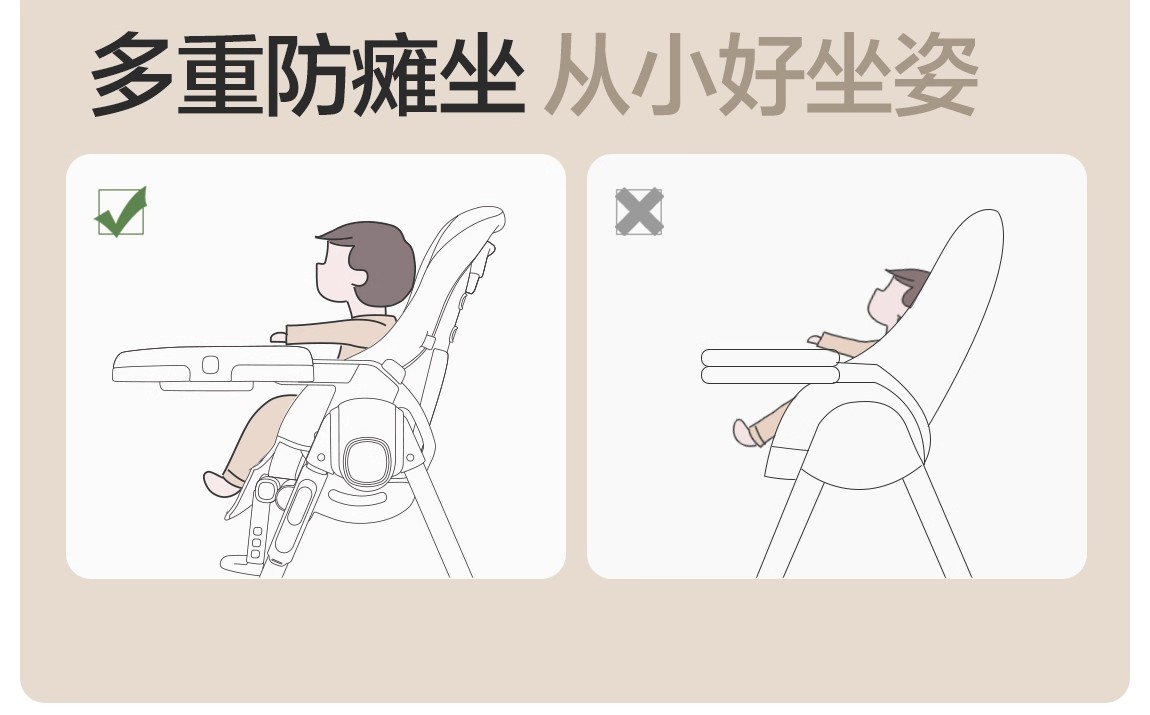 多重防瘫坐 从小好坐姿