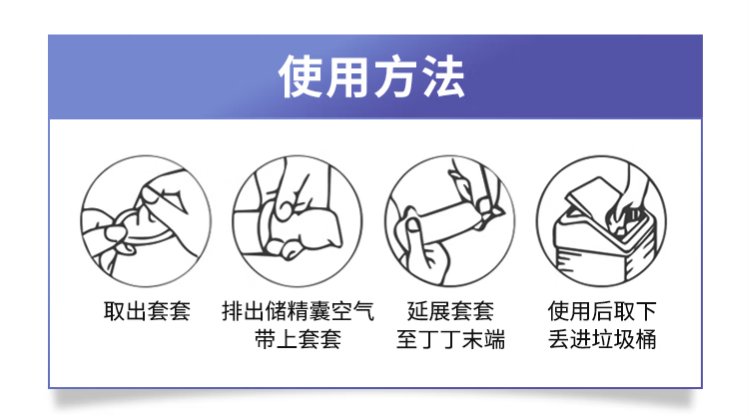 使用方法

取出套套

排出储精囊空气
带上套套

延展套套
至丁丁末端

使用后取下
丢进垃圾桶