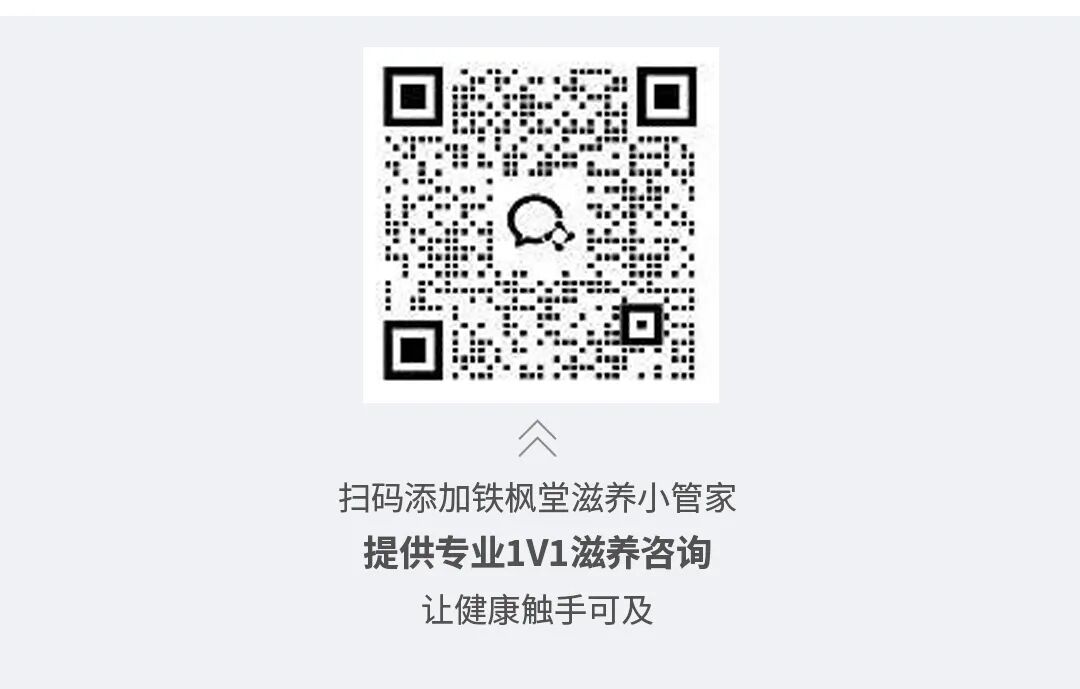 扫码添加铁枫堂滋养小管家

提供专业1V1滋养咨询

让健康触手可及