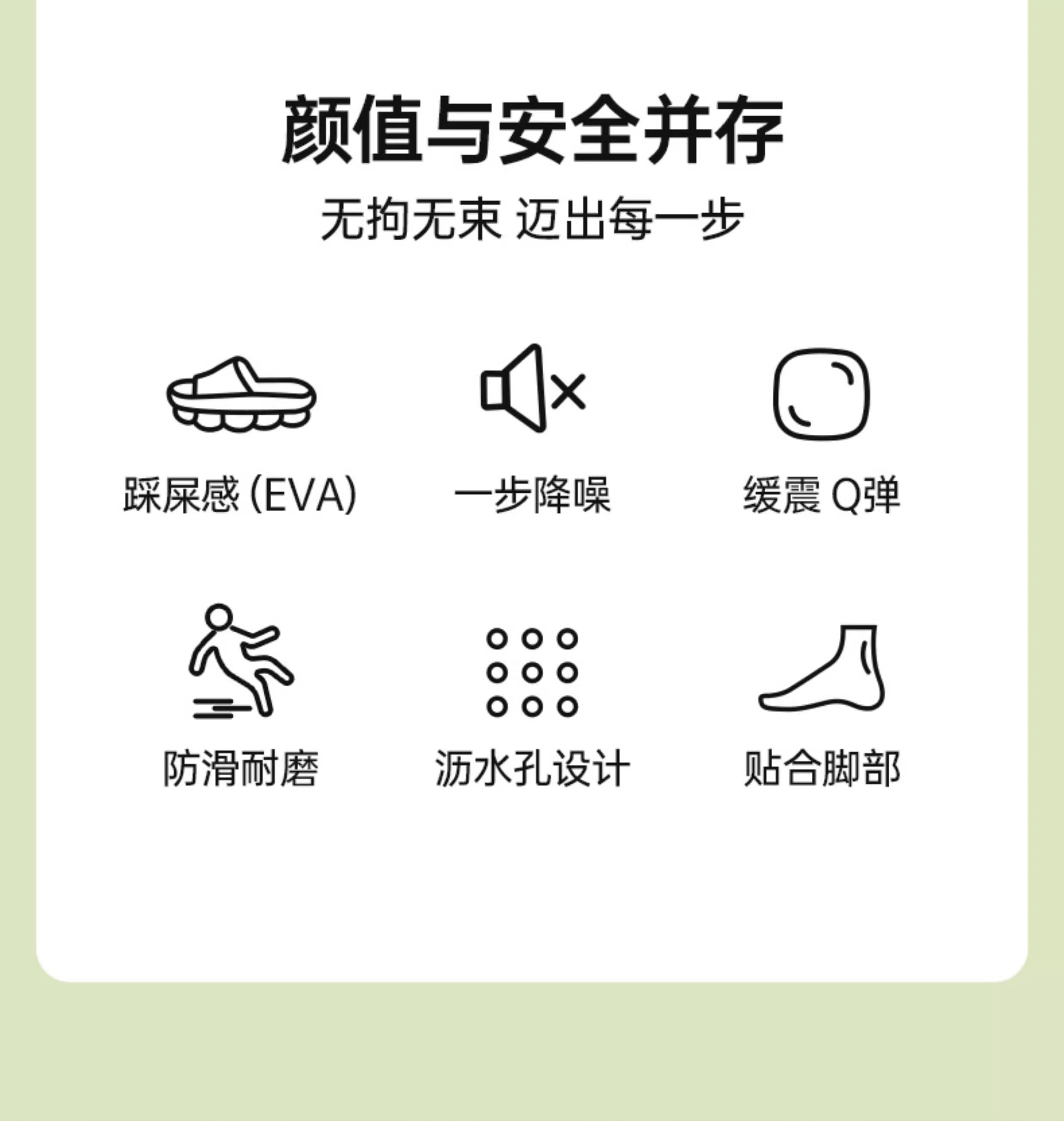 颜值与安全并存

无拘无束 迈出每一步

踩屎感(EVA)

一步降噪

缓震 Q弹

防滑耐磨

沥水孔设计

贴合脚部