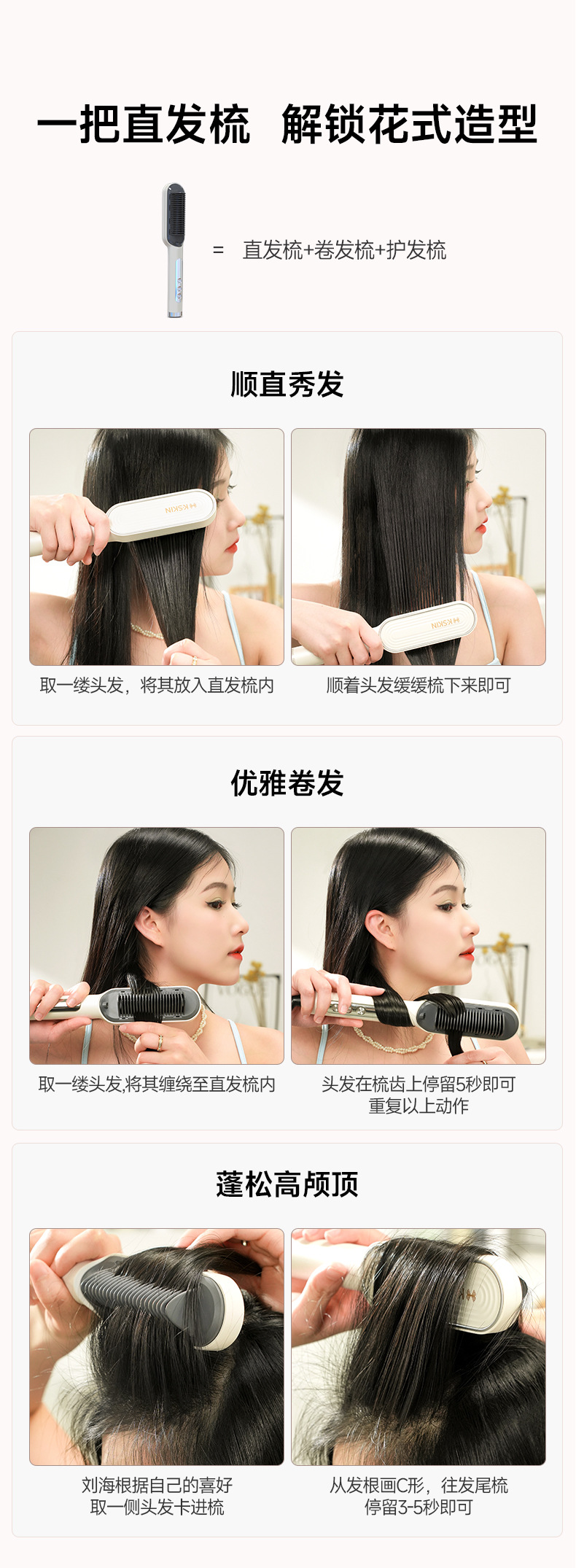 一把直发梳 解锁花式造型

= 直发梳+卷发梳+护发梳

顺直秀发

KSKIN

KSKIN

取一缕头发，将其放入直发梳内

顺着头发缓缓梳下来即可

优雅卷发

取一缕头发,将其缠绕至直发梳内

头发在梳齿上停留5秒即可
重复以上动作

蓬松高颅顶

刘海根据自己的喜好
取一侧头发卡进梳

从发根画C形，往发尾梳
停留3-5秒即可