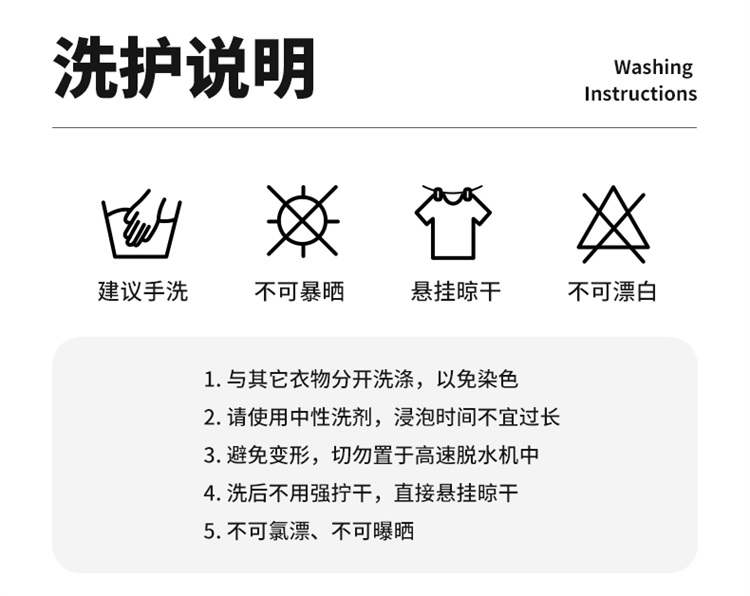 洗护说明

Washing Instructions

建议手洗

不可暴晒

悬挂晾干

不可漂白

1. 与其它衣物分开洗涤，以免染色
2. 请使用中性洗剂，浸泡时间不宜过长
3. 避免变形，切勿置于高速脱水机中
4. 洗后不用强拧干，直接悬挂晾干
5. 不可氯漂、不可曝晒