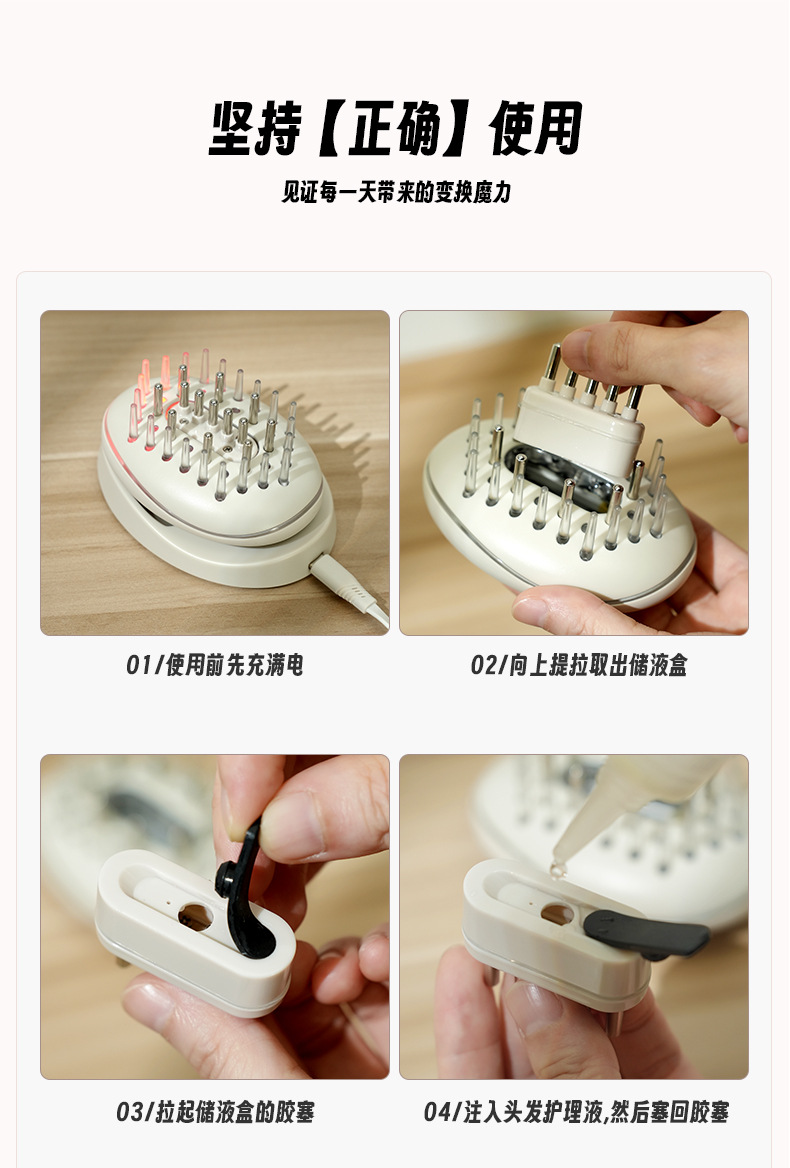 坚持【正确】使用

见证每一天带来的变换魔力

01/使用前先充满电

02/向上提拉取出储液盒

03/拉起储液盒的胶塞

04/注入头发护理液,然后塞回胶塞