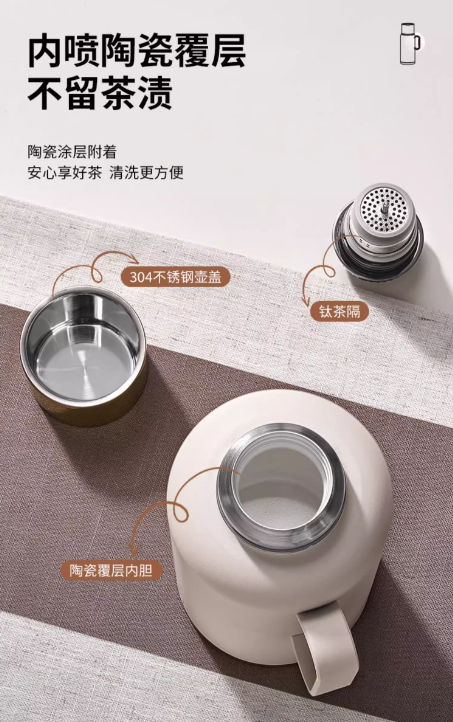 内喷陶瓷覆层
不留茶渍

陶瓷涂层附着
安心享好茶 清洗更方便

304不锈钢壶盖

钛茶隔

陶瓷覆层内胆